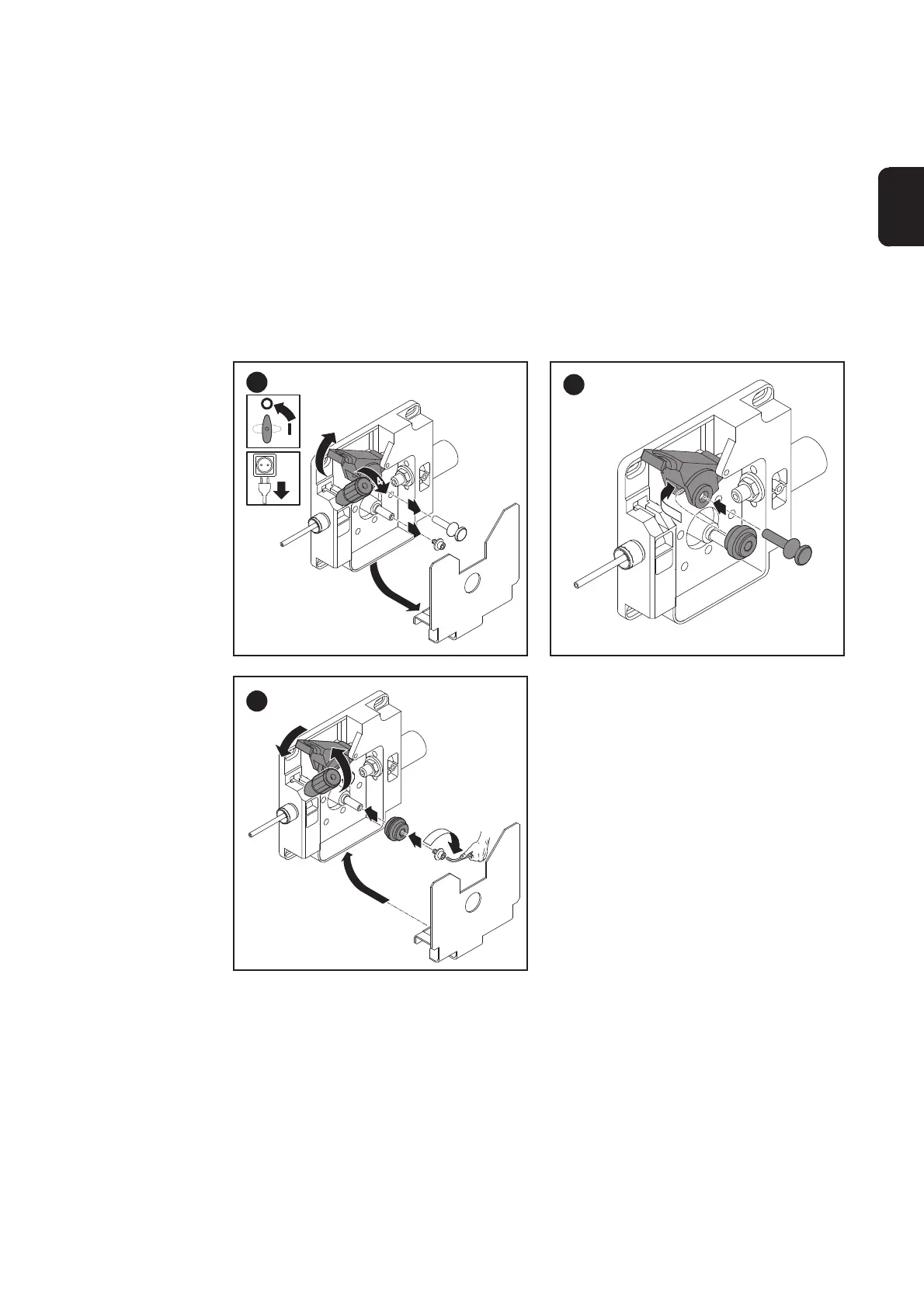 O

I