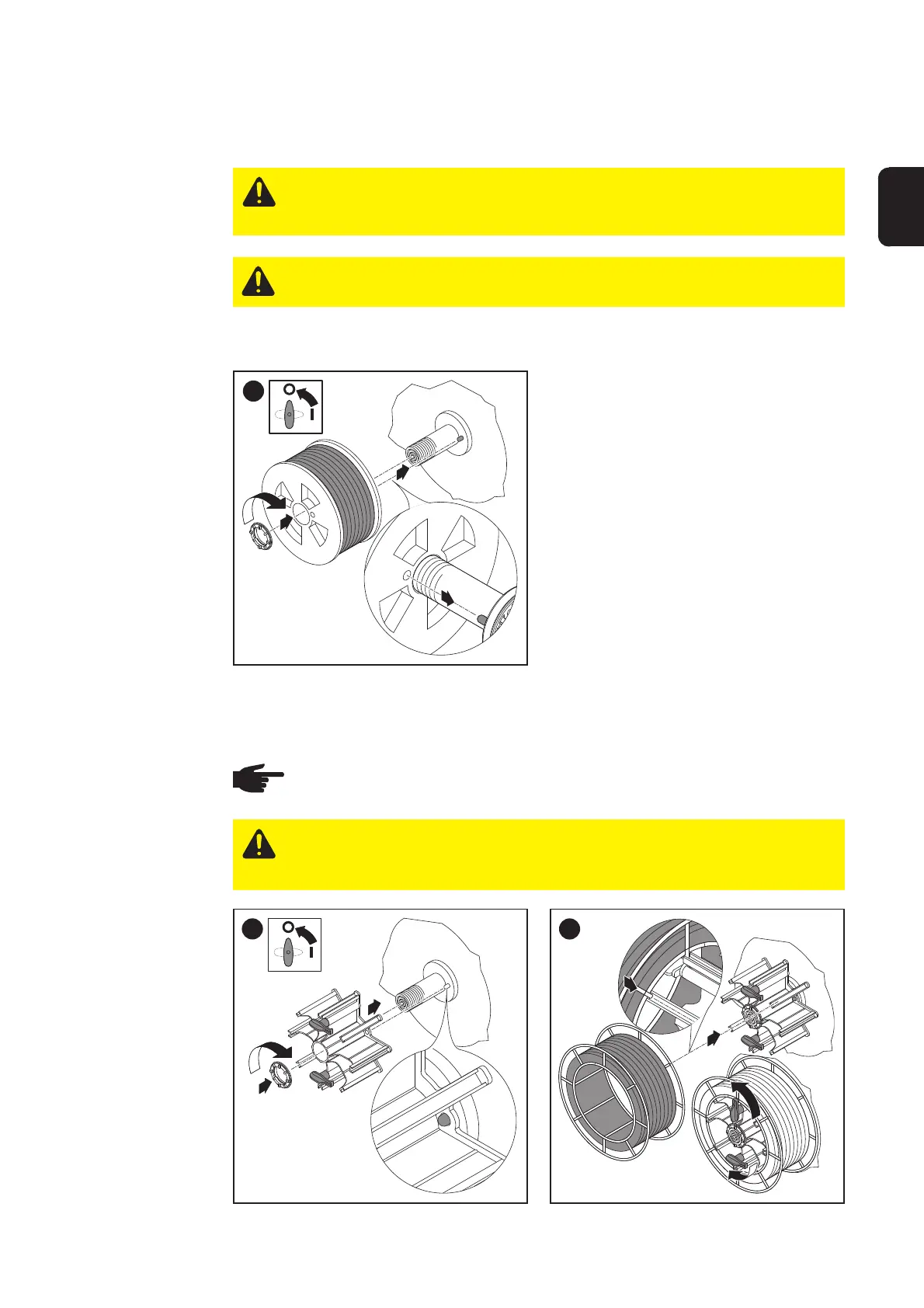 O

I

O

I