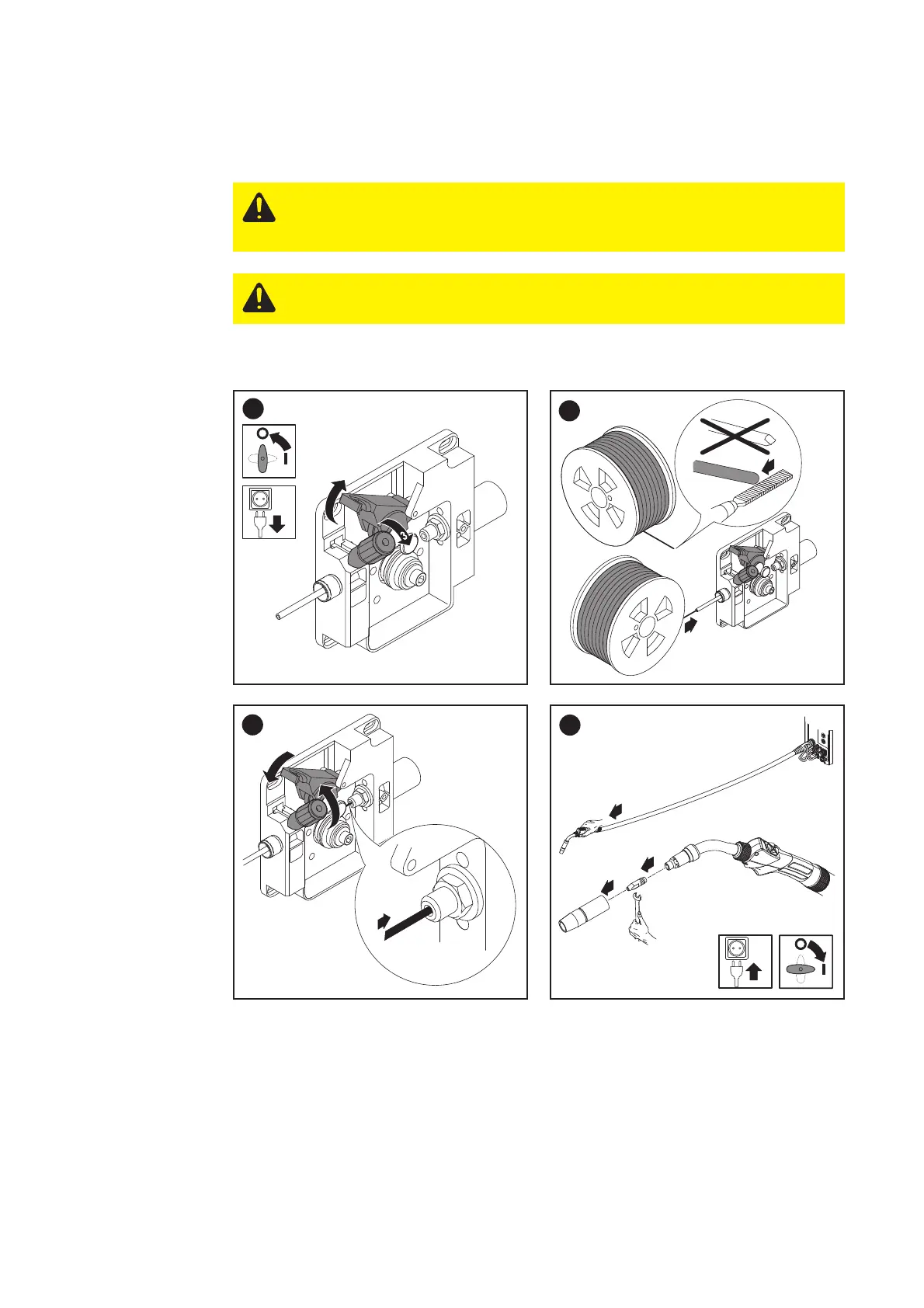 O
I

O
I