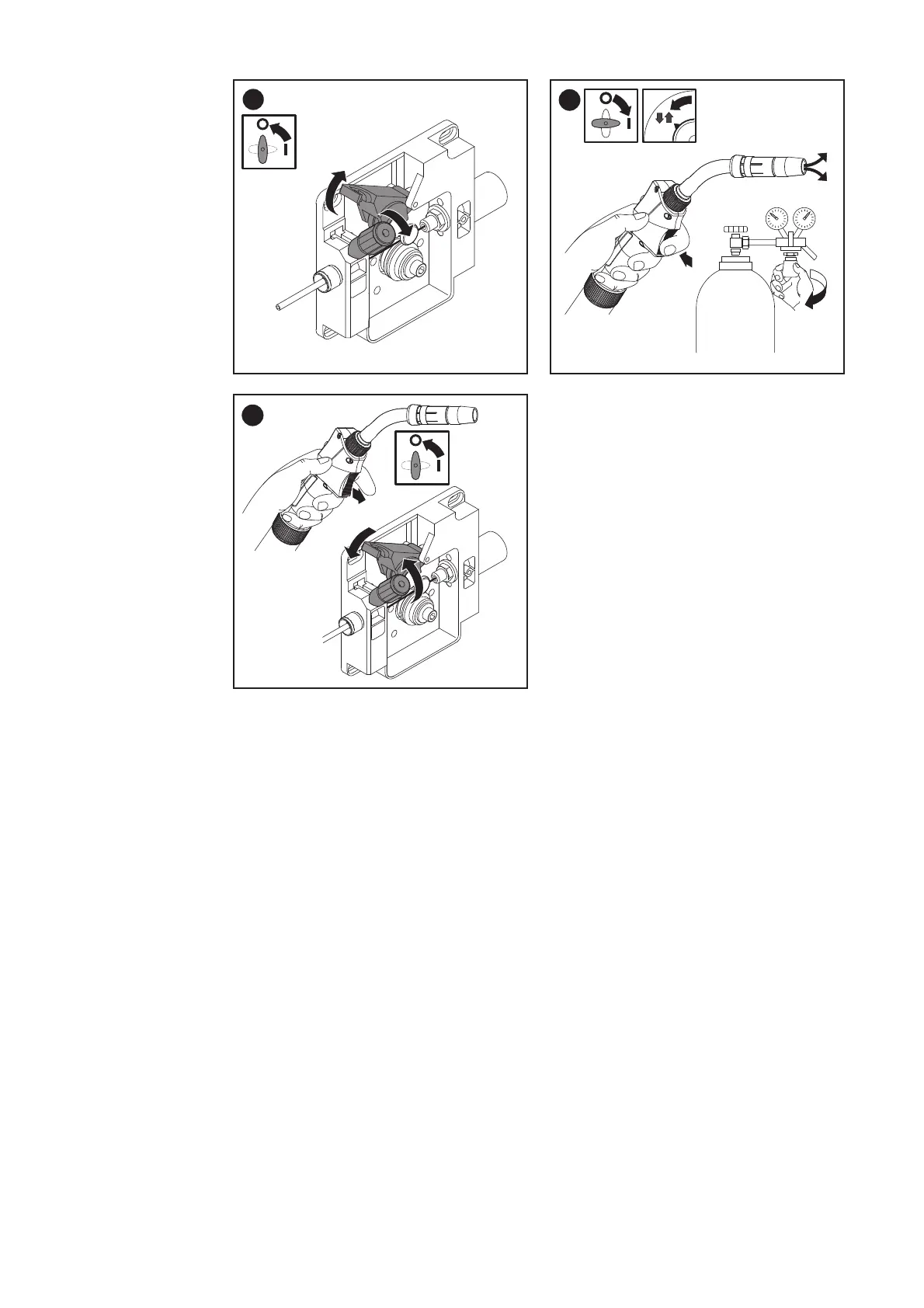 O I

O I

O I