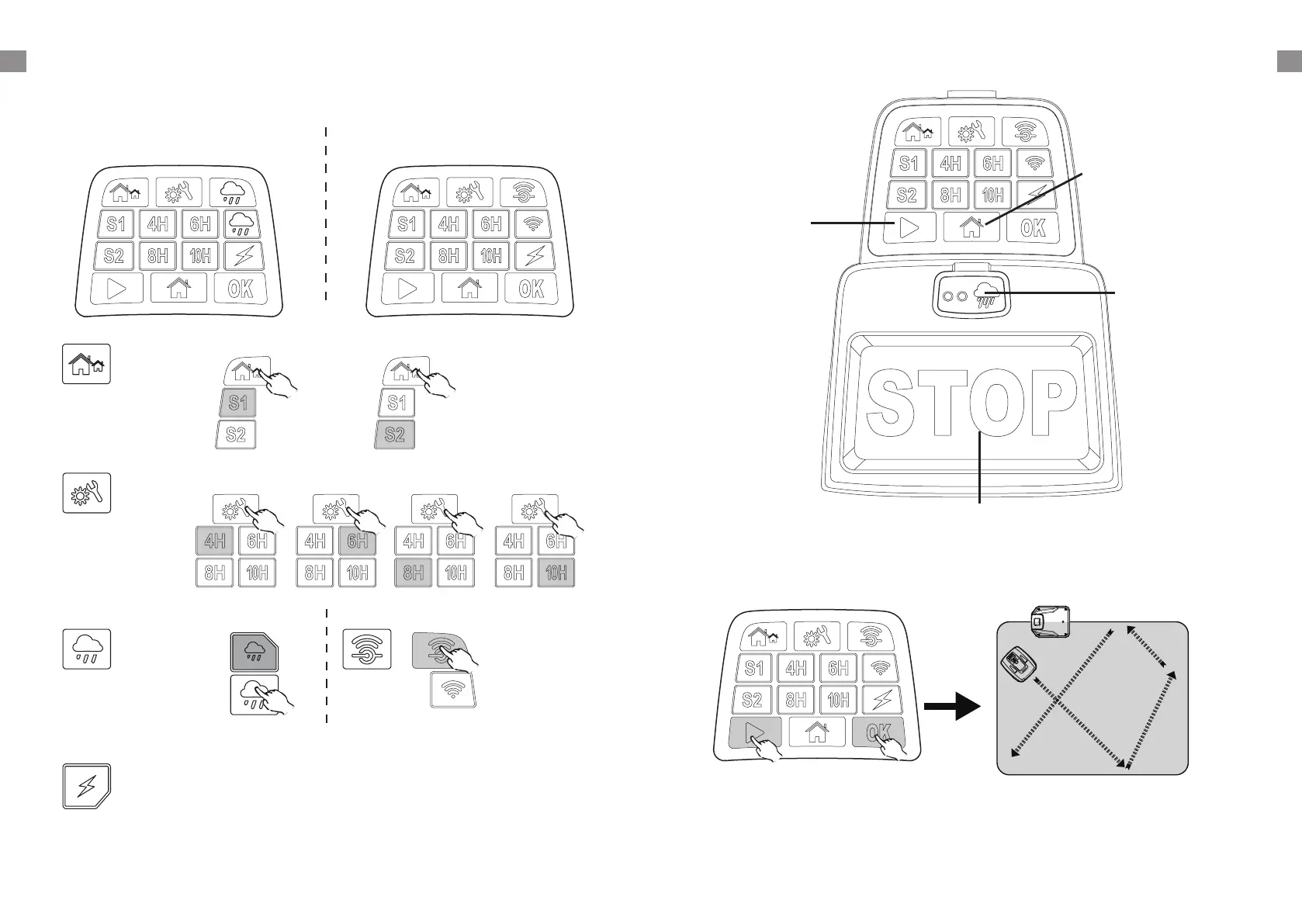 S1 4H 6H
S2 8H 10H
OK

S1 4H 6H
S2 8H 10H
OK

S1
S2

S1
S2

4H 6H
8H 10H

4H 6H
8H 10H

4H 6H
8H 10H

4H 6H
8H 10H

S1 4H 6H
S2 8H 10H
OK

STOP

S1 4H 6H
S2 8H 10H
OK