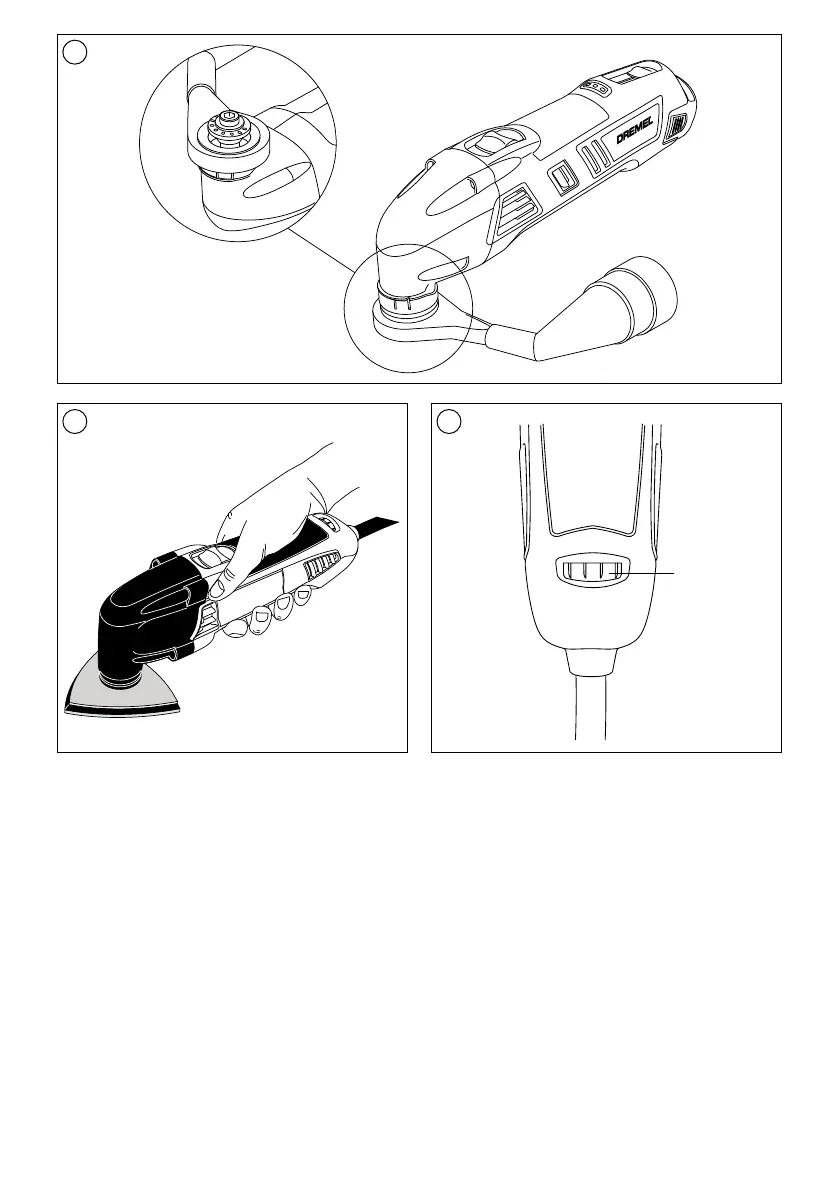 DREMEL