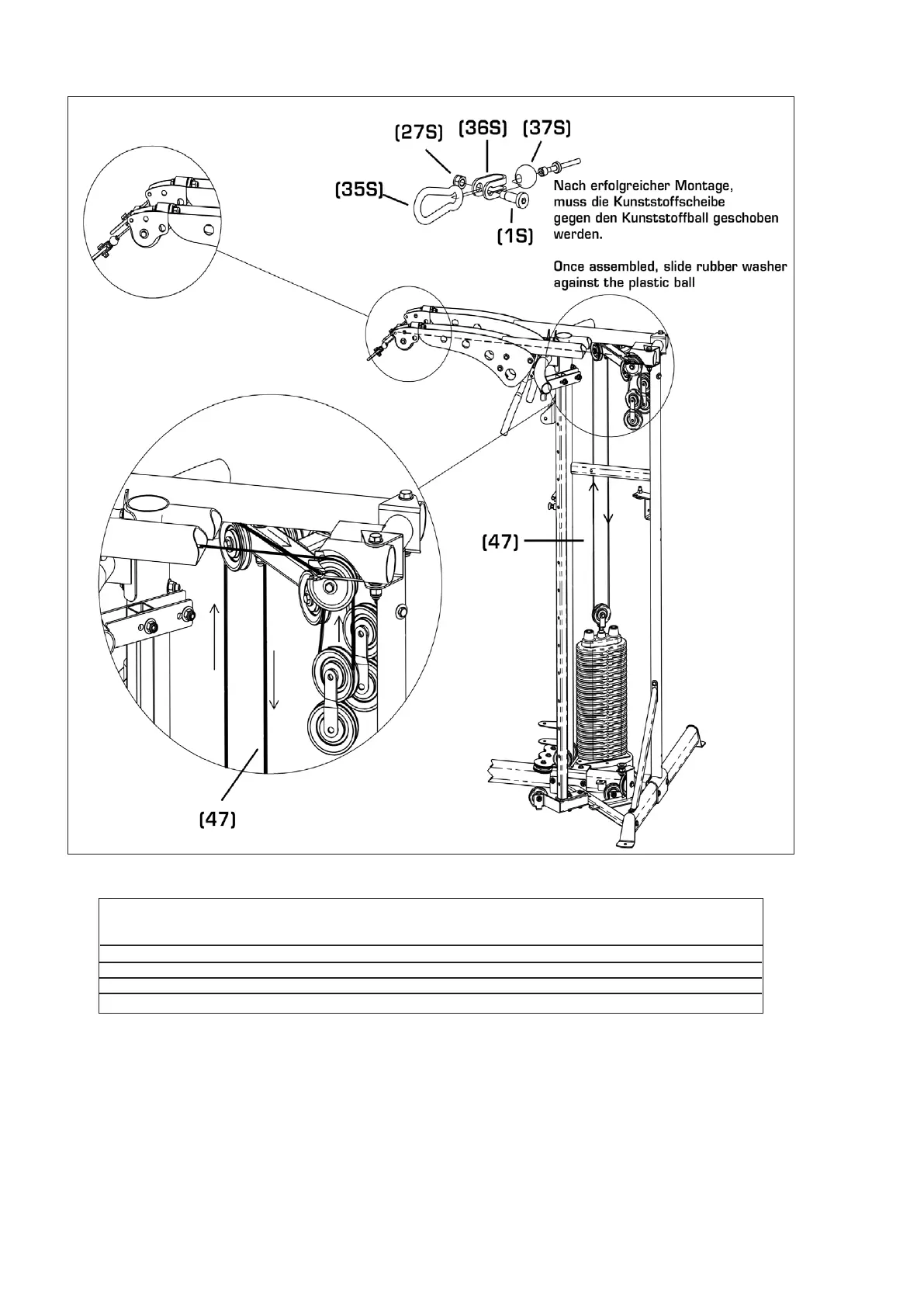 (27S) (36S) (37S)

(35S)

(1S)

Nach erfolgreicher Montage, muss die Kunststoffscheibe gegen den Kunststoffball geschoben werden.

Once assembled, slide rubber washer against the plastic ball

(47)

(47)