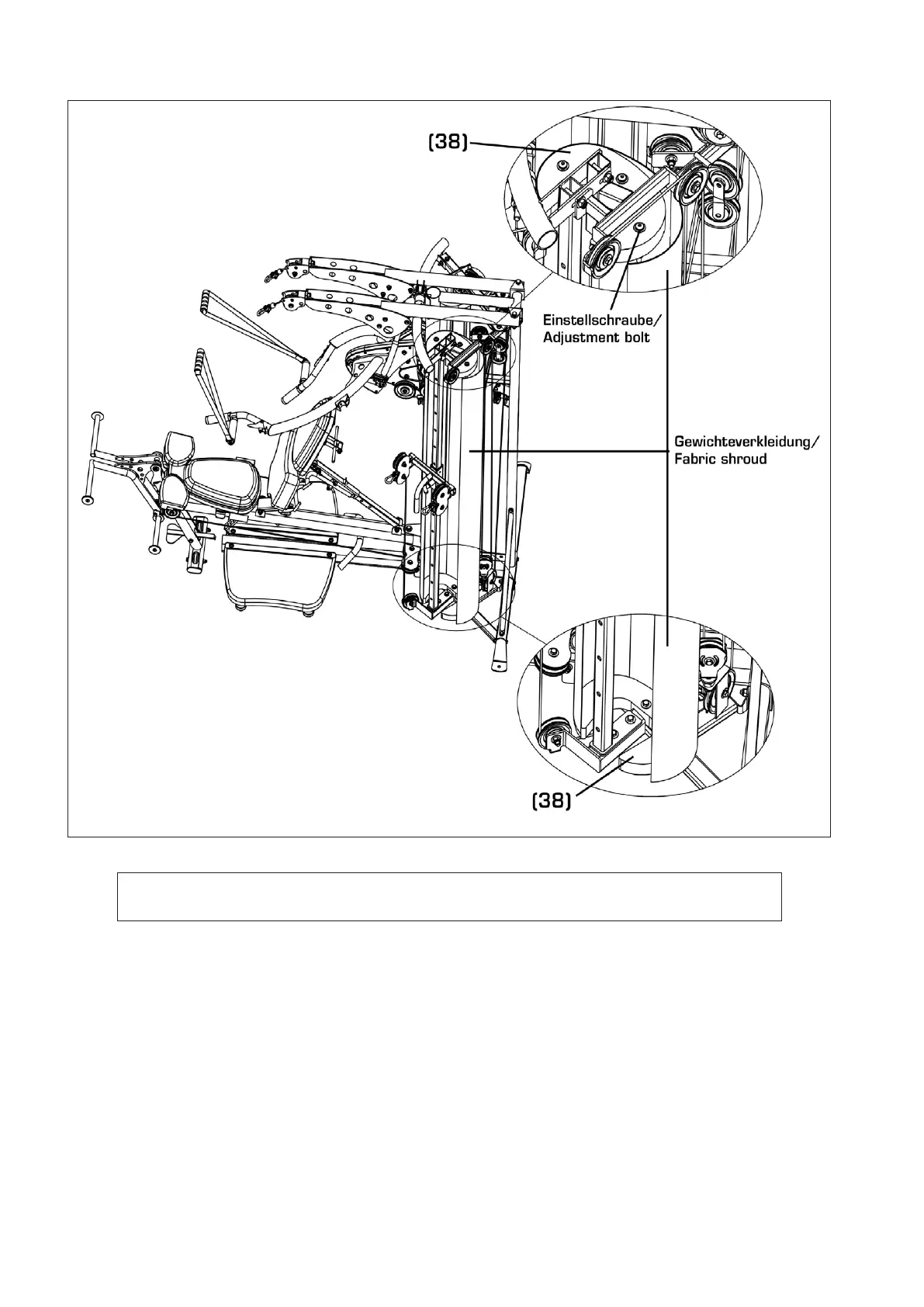 (38)

Einstellschraube/
Adjustment bolt

Gewichteverkleidung/
Fabric shroud

(38)