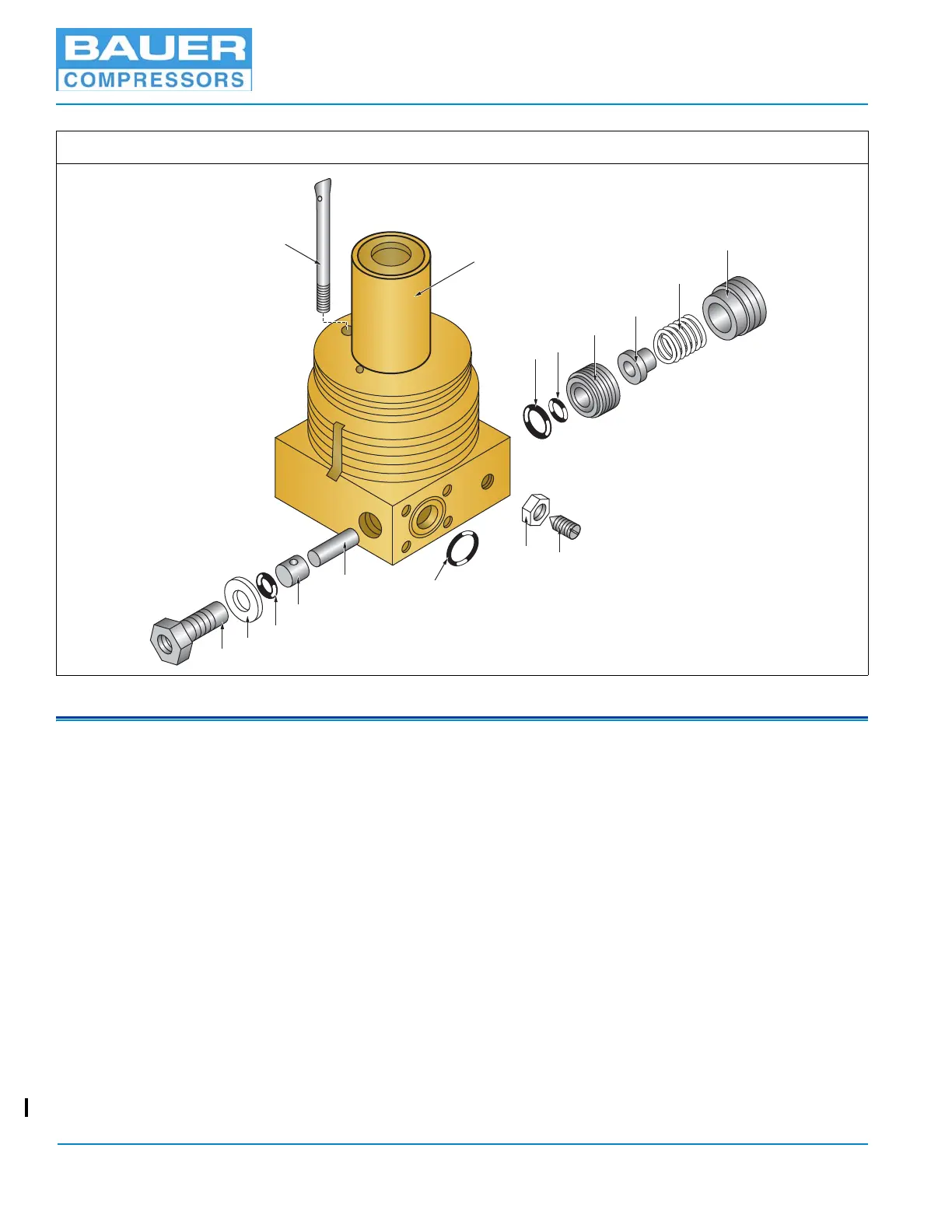 BAUER
COMPRESSORS