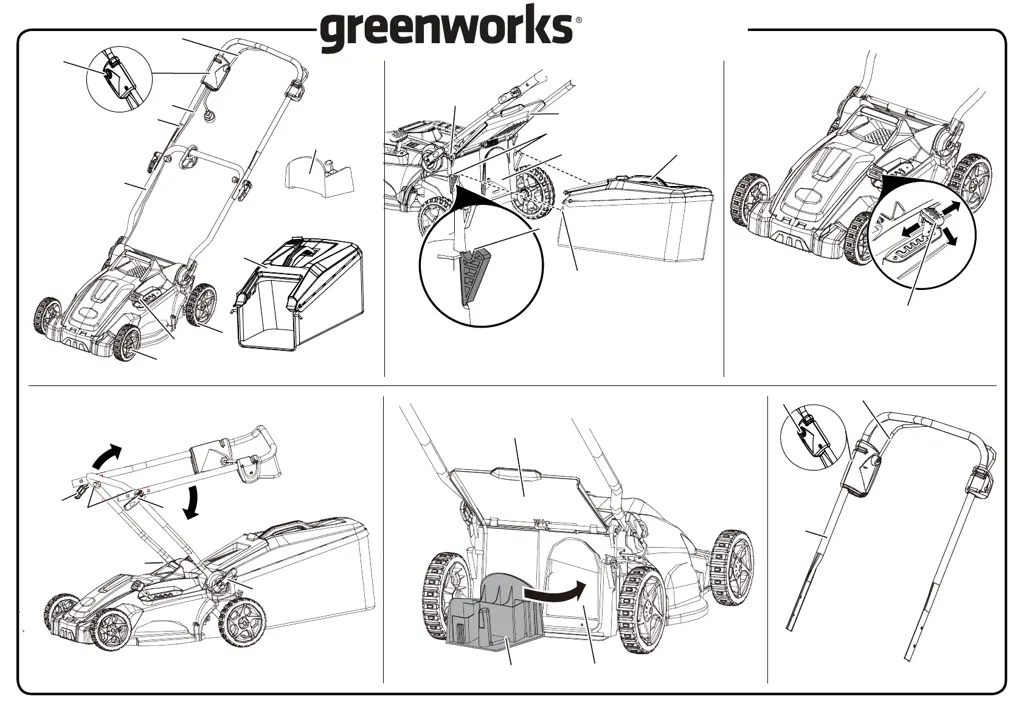 greenworks®