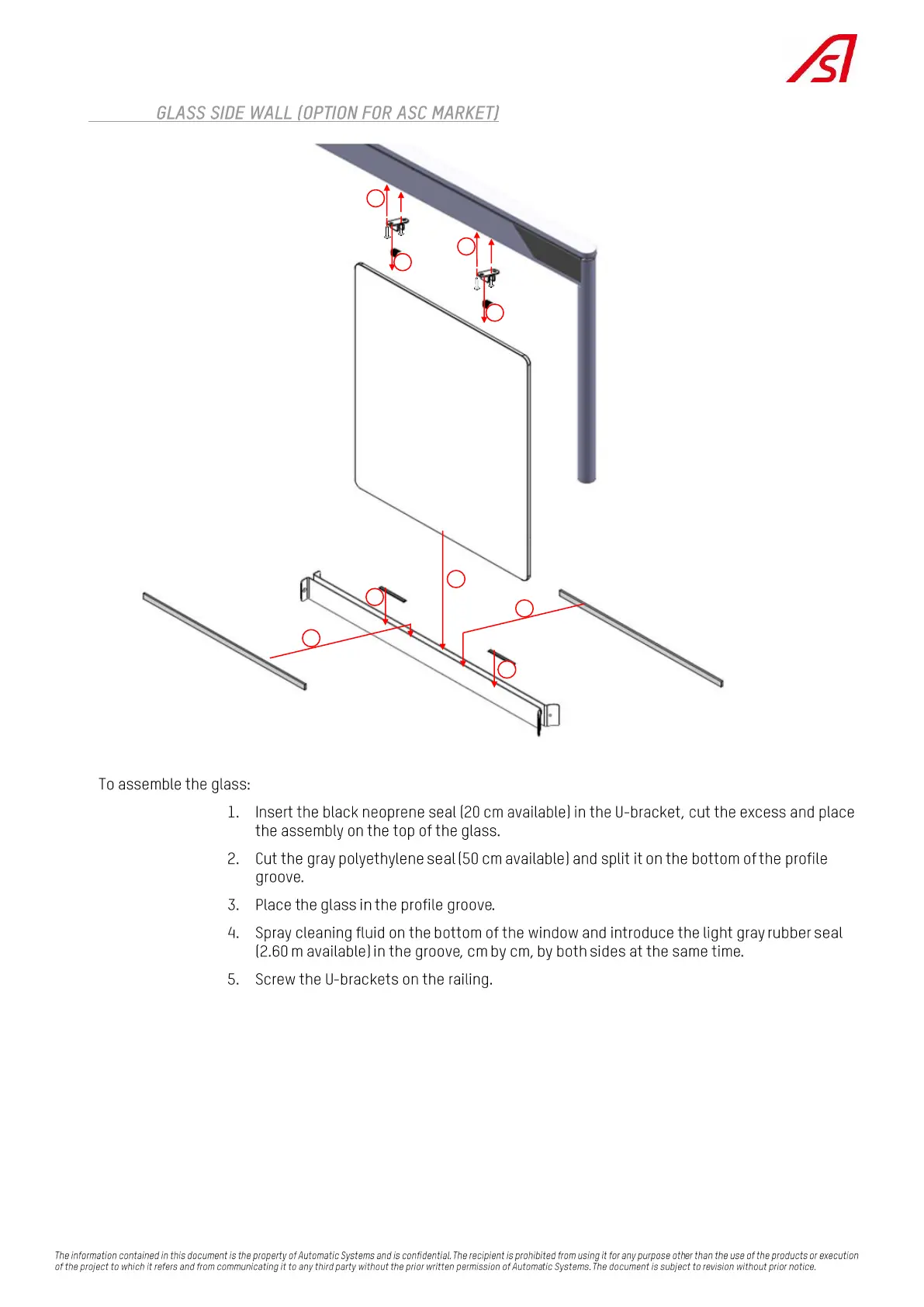 GLASS SIDE WALL (OPTION FOR ASC MARKET)

To assemble the glass:

1. Insert the black neoprene seal (20 cm available) in the U-bracket, cut the excess and place the assembly on the top of the glass.
2. Cut the gray polyethylene seal (50 cm available) and split it on the bottom of the profile groove.
3. Place the glass in the profile groove.
4. Spray cleaning fluid on the bottom of the window and introduce the light gray rubber seal (2.60 m available) in the groove, cm by cm, by both sides at the same time.
5. Screw the U-brackets on the railing.

The information contained in this document is the property of Automatic Systems and is confidential. The recipient is prohibited from using it for any purpose other than the use of the products or execution of the project to which it refers and from communicating it to any third party without the prior written permission of Automatic Systems. The document is subject to revision without prior notice.