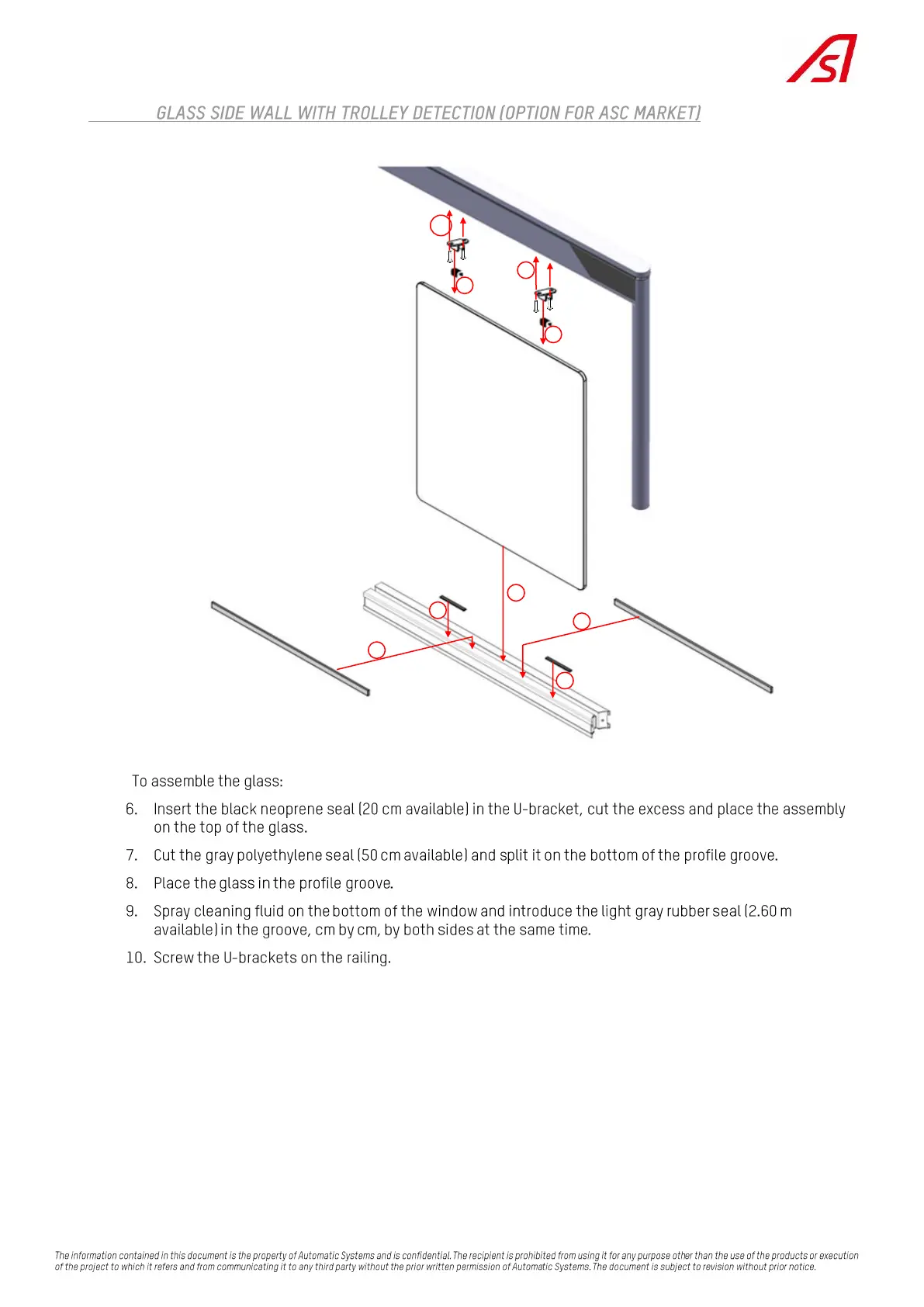 GLASS SIDE WALL WITH TROLLEY DETECTION (OPTION FOR ASC MARKET)

To assemble the glass:

6. Insert the black neoprene seal (20 cm available) in the U-bracket, cut the excess and place the assembly on the top of the glass.

7. Cut the gray polyethylene seal (50 cm available) and split it on the bottom of the profile groove.

8. Place the glass in the profile groove.

9. Spray cleaning fluid on the bottom of the window and introduce the light gray rubber seal (2.60 m available) in the groove, cm by cm, by both sides at the same time.

10. Screw the U-brackets on the railing.

The information contained in this document is the property of Automatic Systems and is confidential. The recipient is prohibited from using it for any purpose other than the use of the products or execution of the project to which it refers and from communicating it to any third party without the prior written permission of Automatic Systems. The document is subject to revision without prior notice.