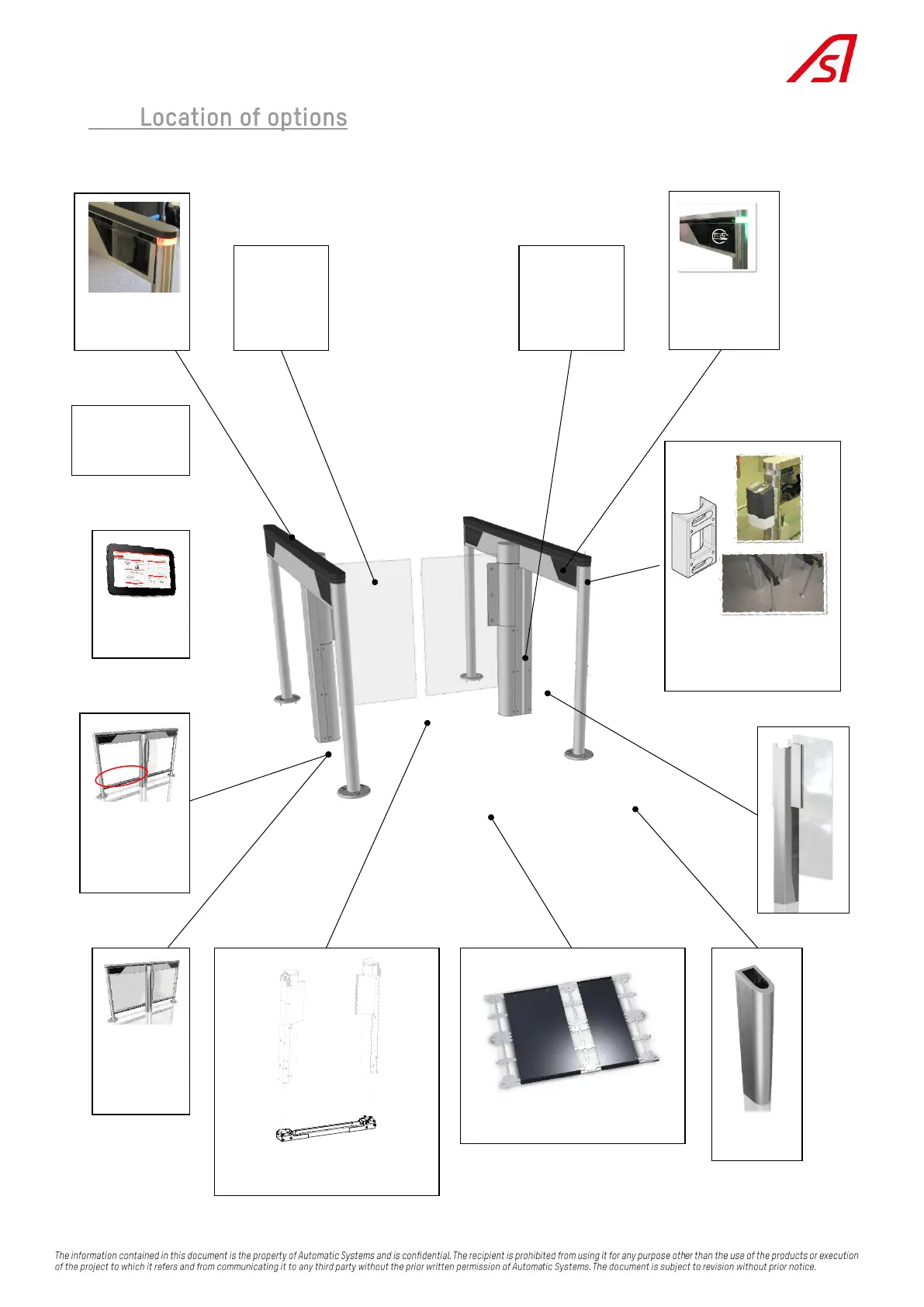 Location of options

The information contained in this document is the property of Automatic Systems and is confidential. The recipient is prohibited from using it for any purpose other than the use of the products or execution of the project to which it refers and from communicating it to any third party without the prior written permission of Automatic Systems. The document is subject to revision without prior notice.