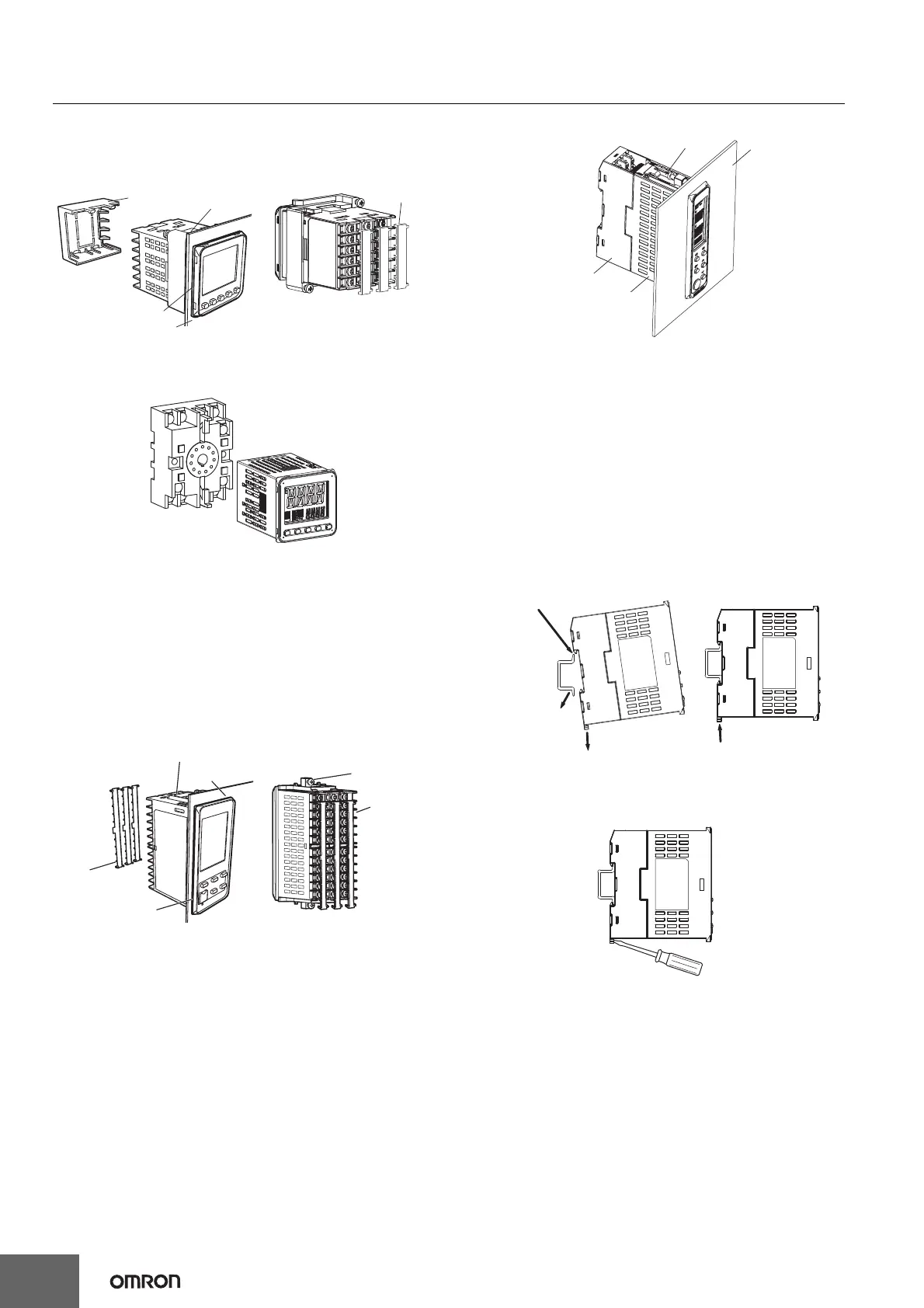 OMRON