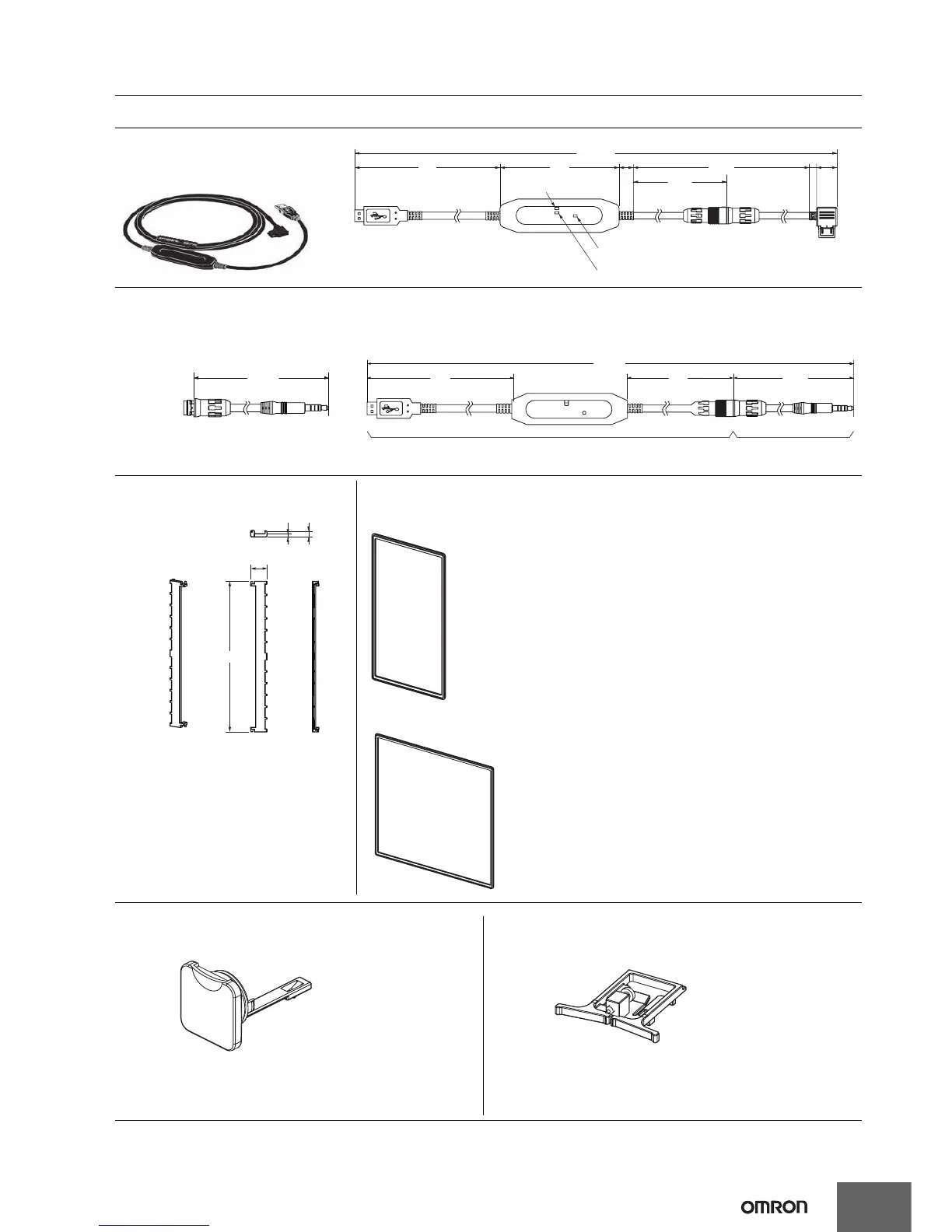 OMRON