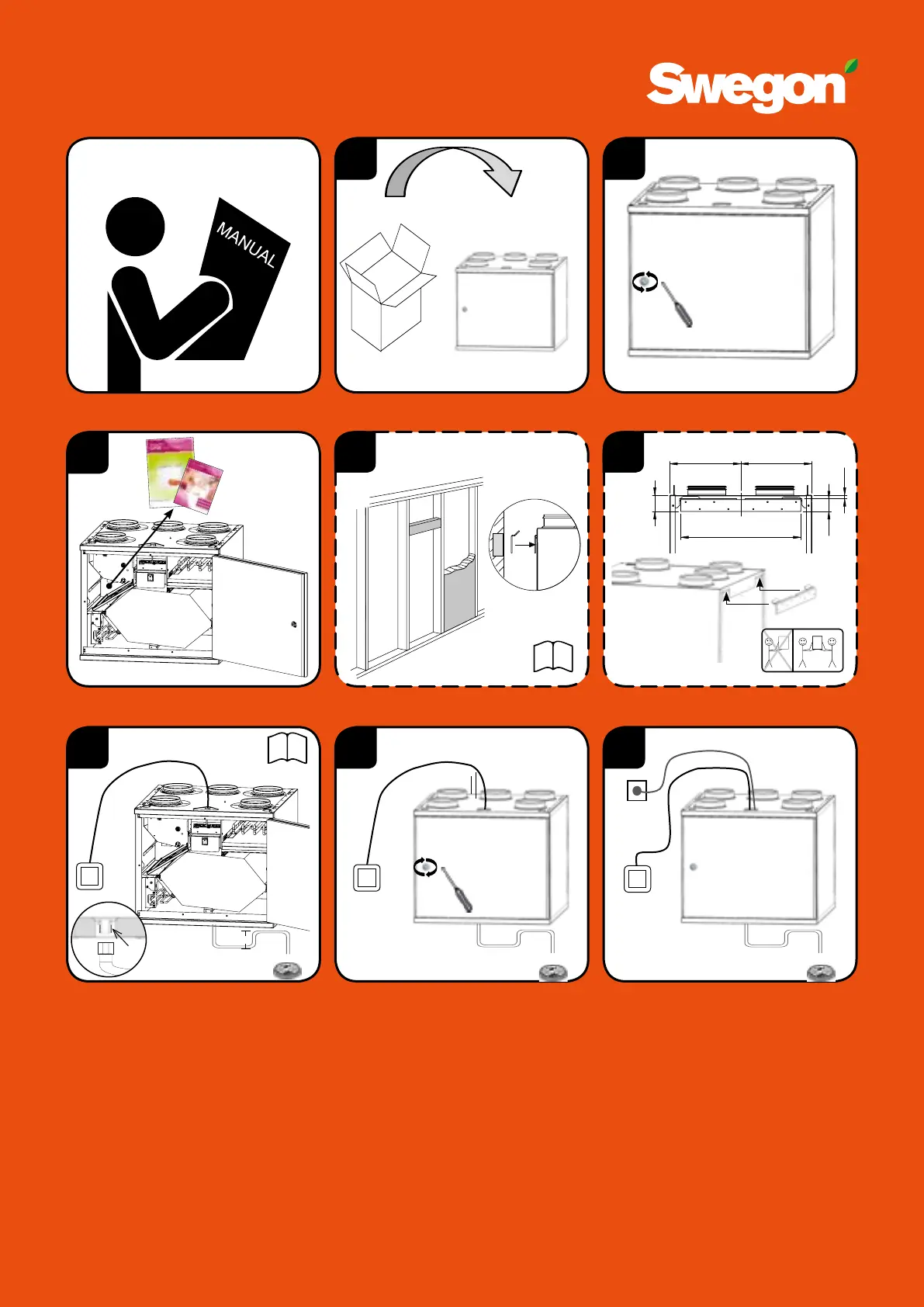 Swegon

MANUAL