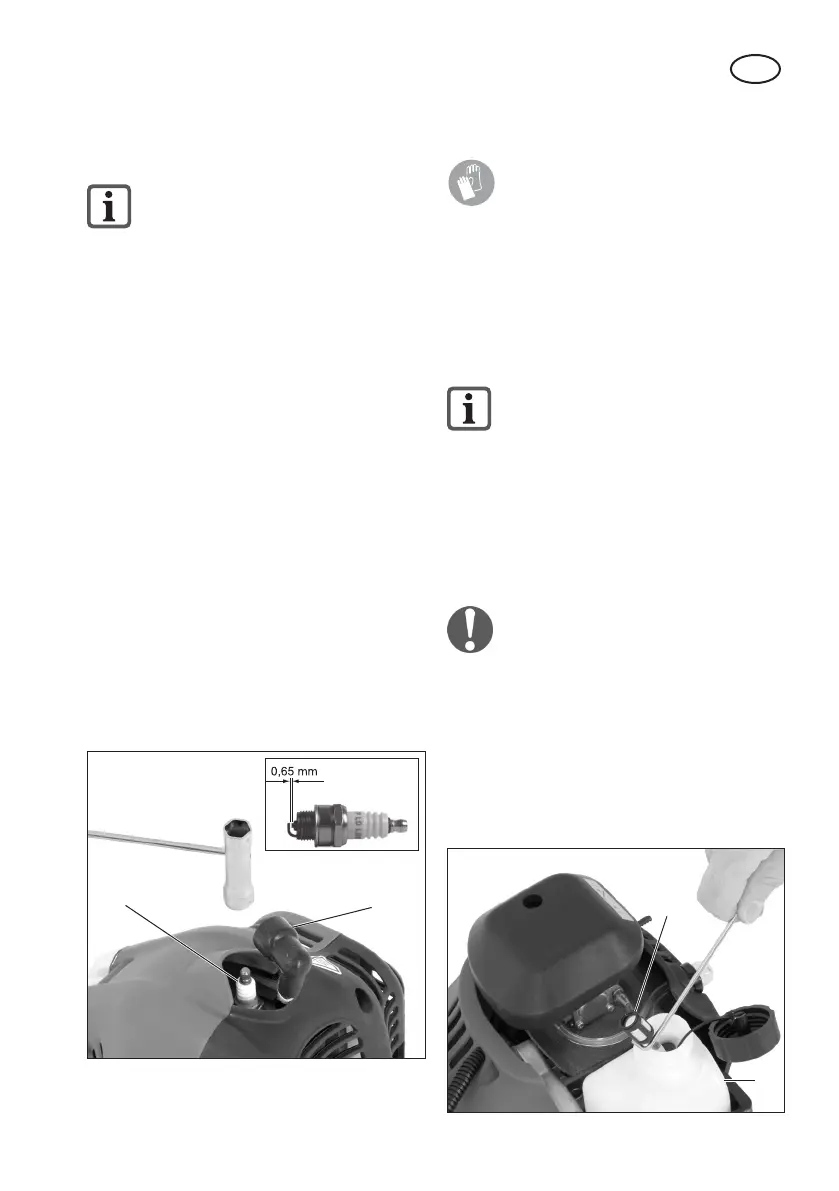 0,65 mm