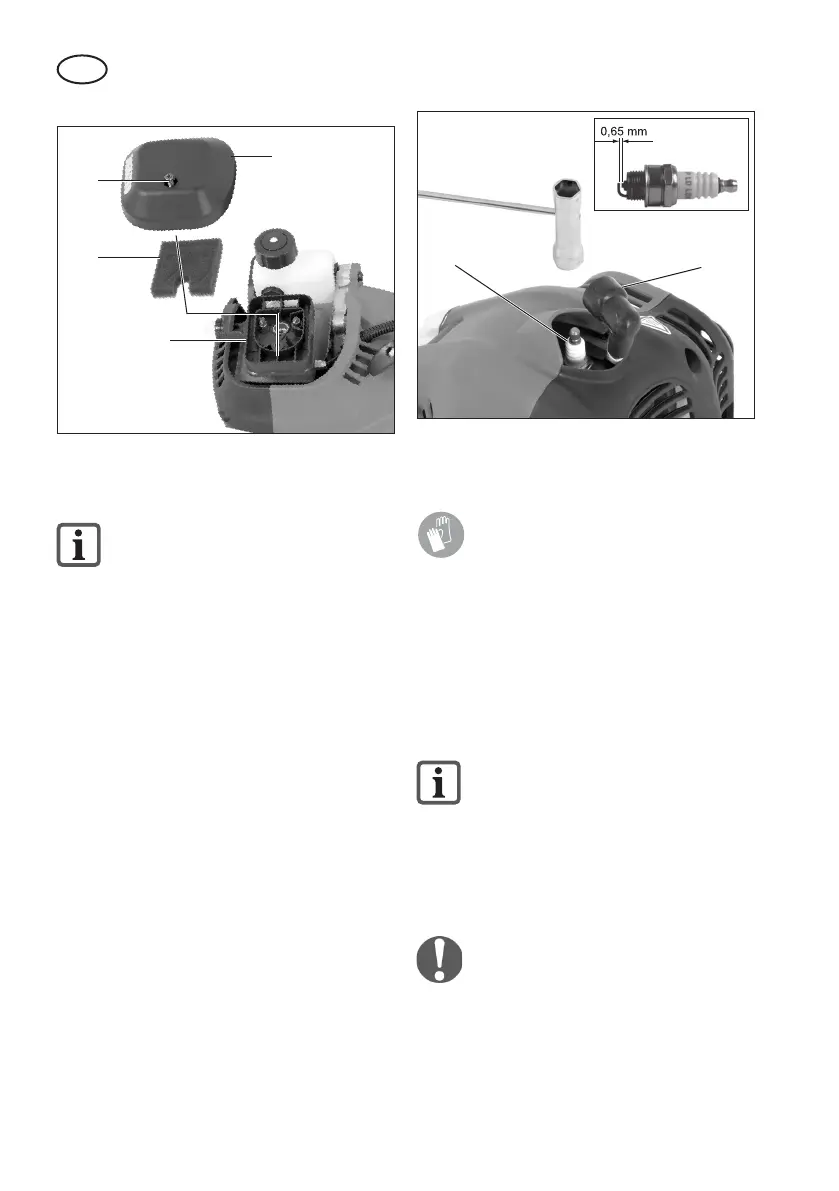 0,65 mm