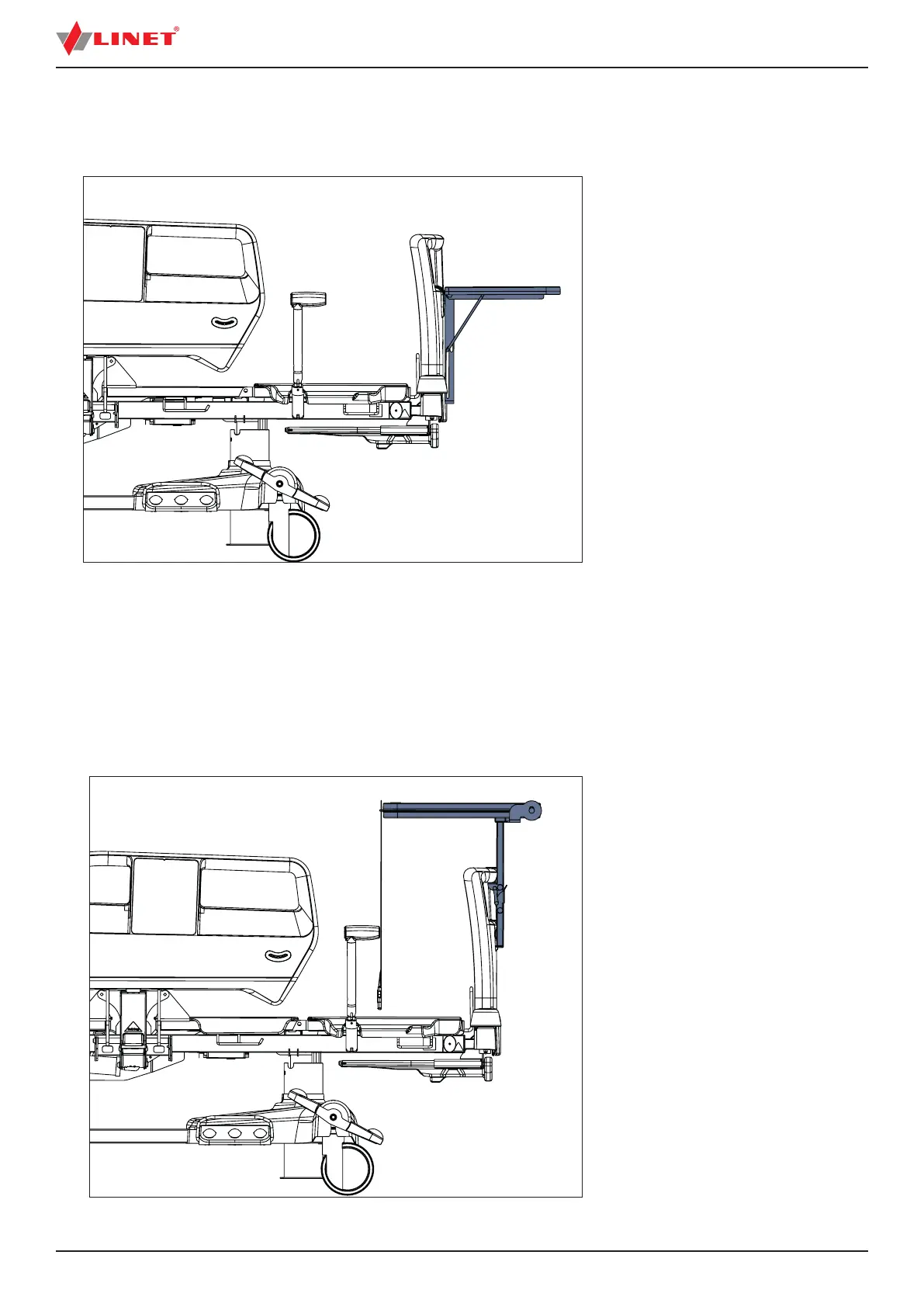 LINET®