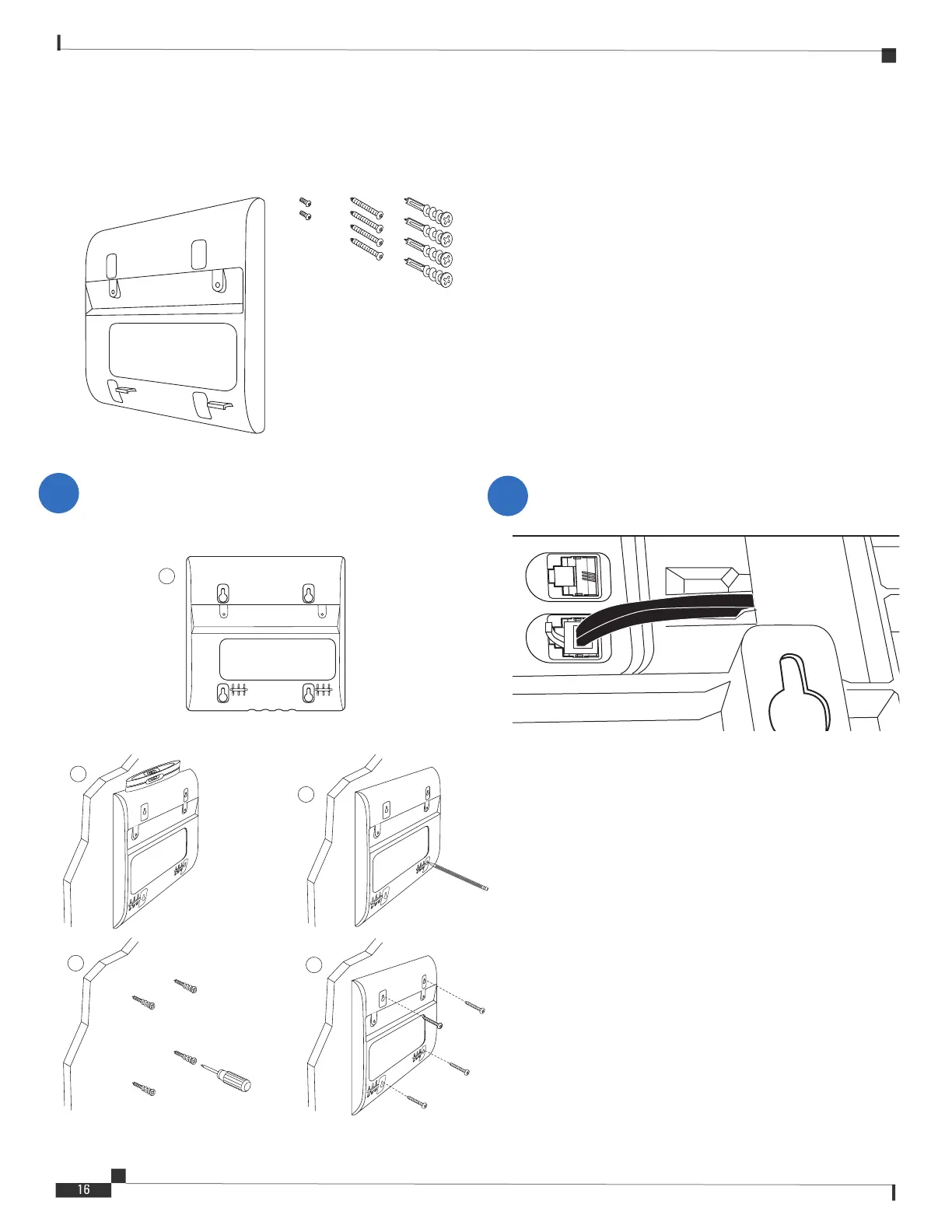 16