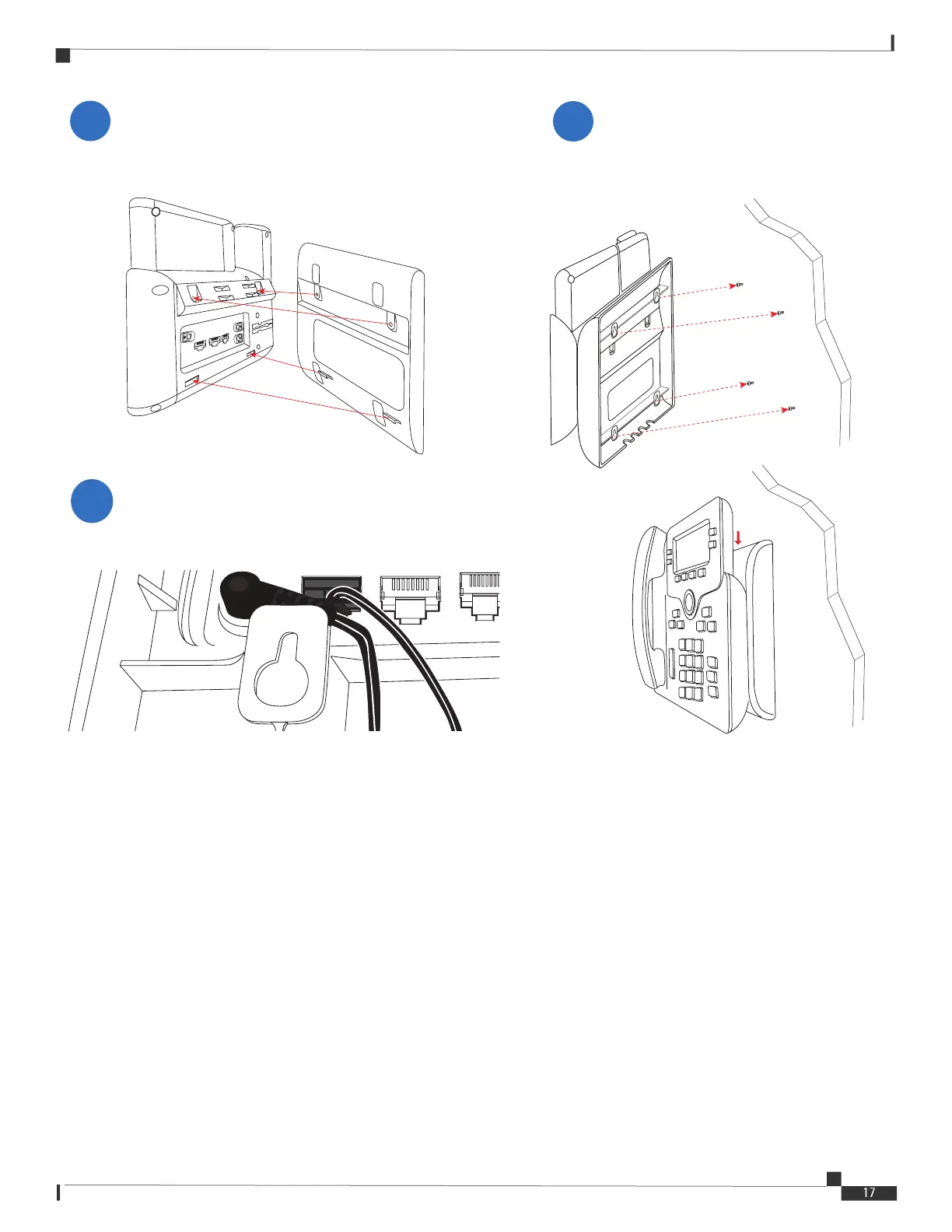 17