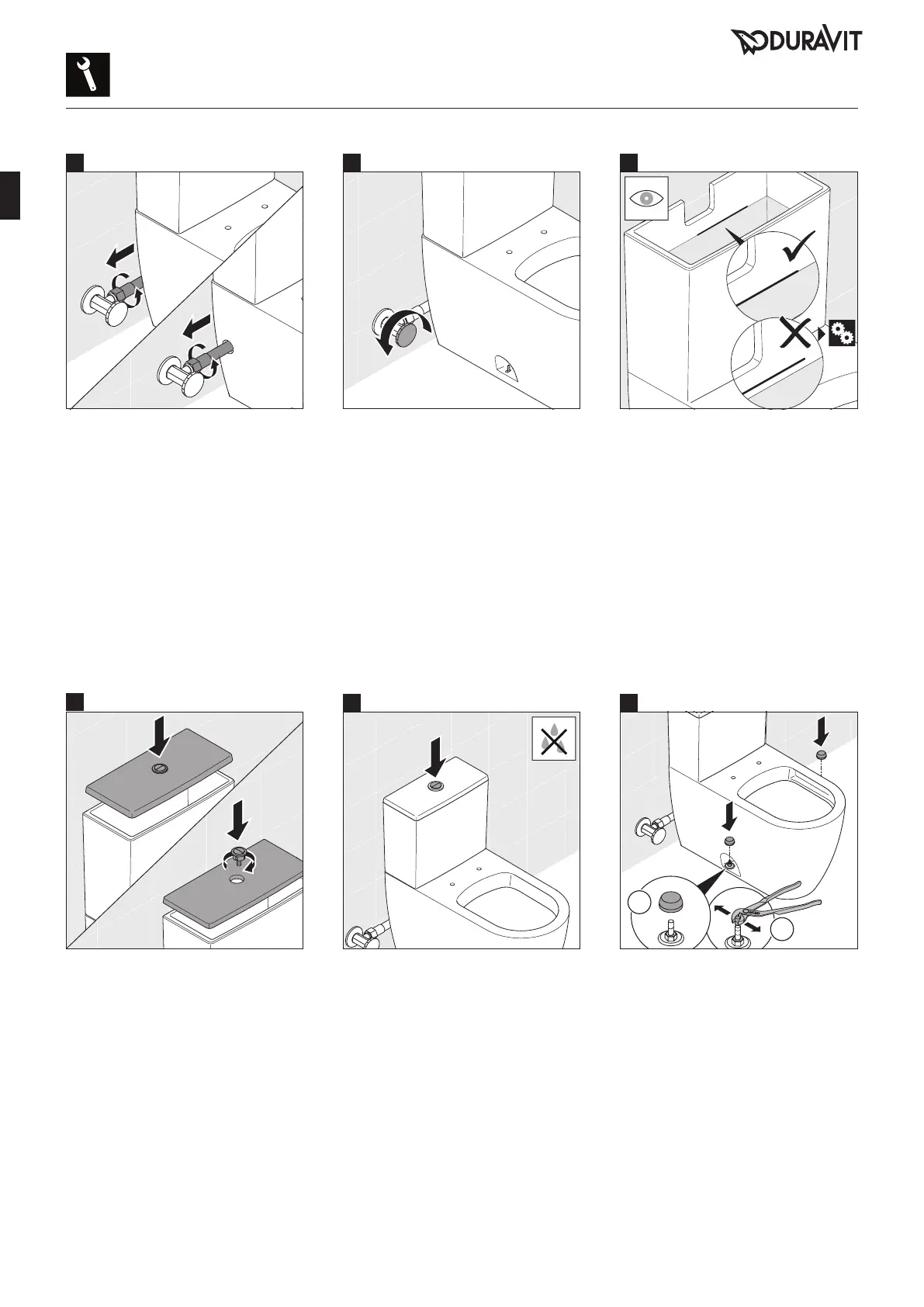 DURAVIT