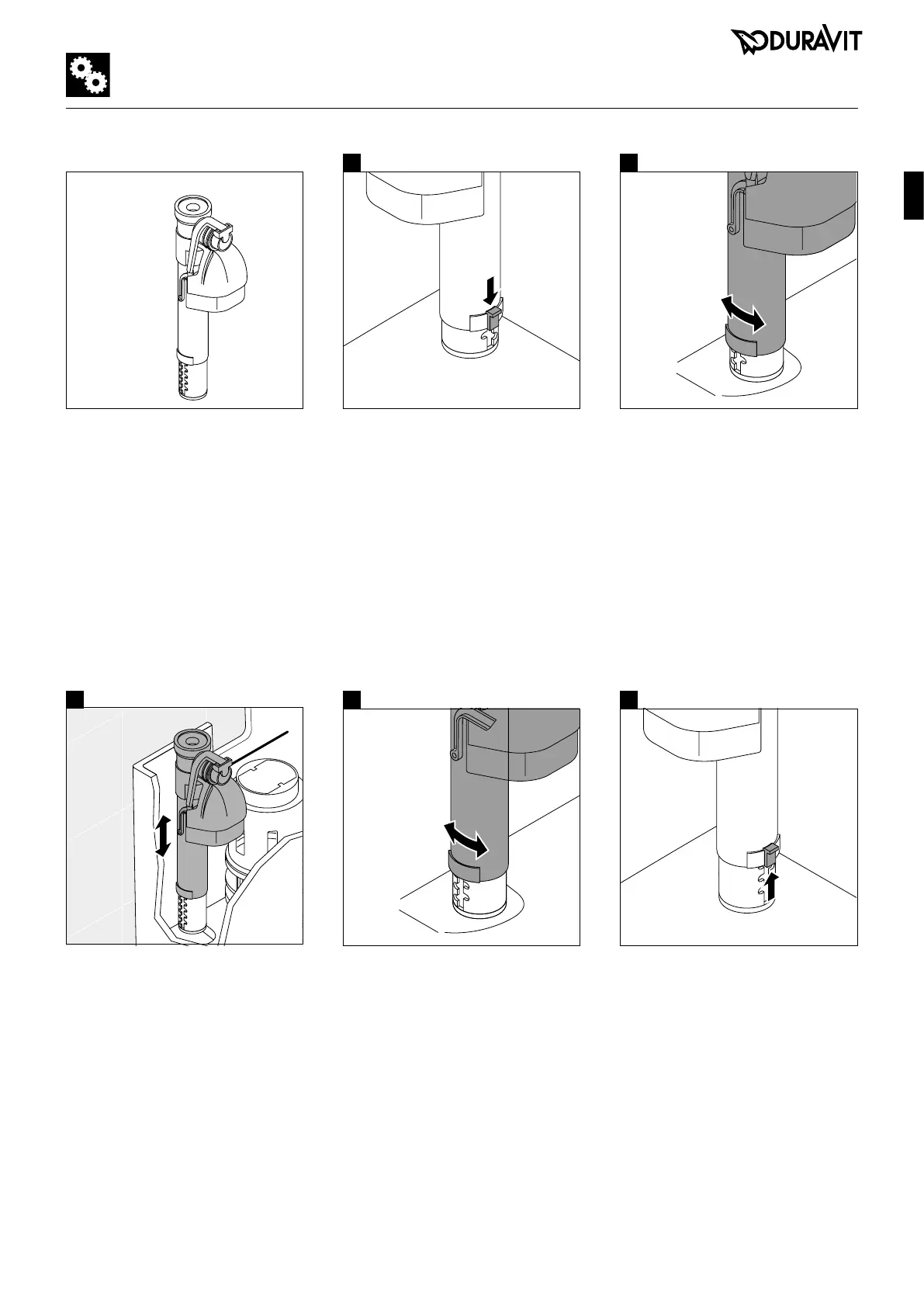 DURAVIT