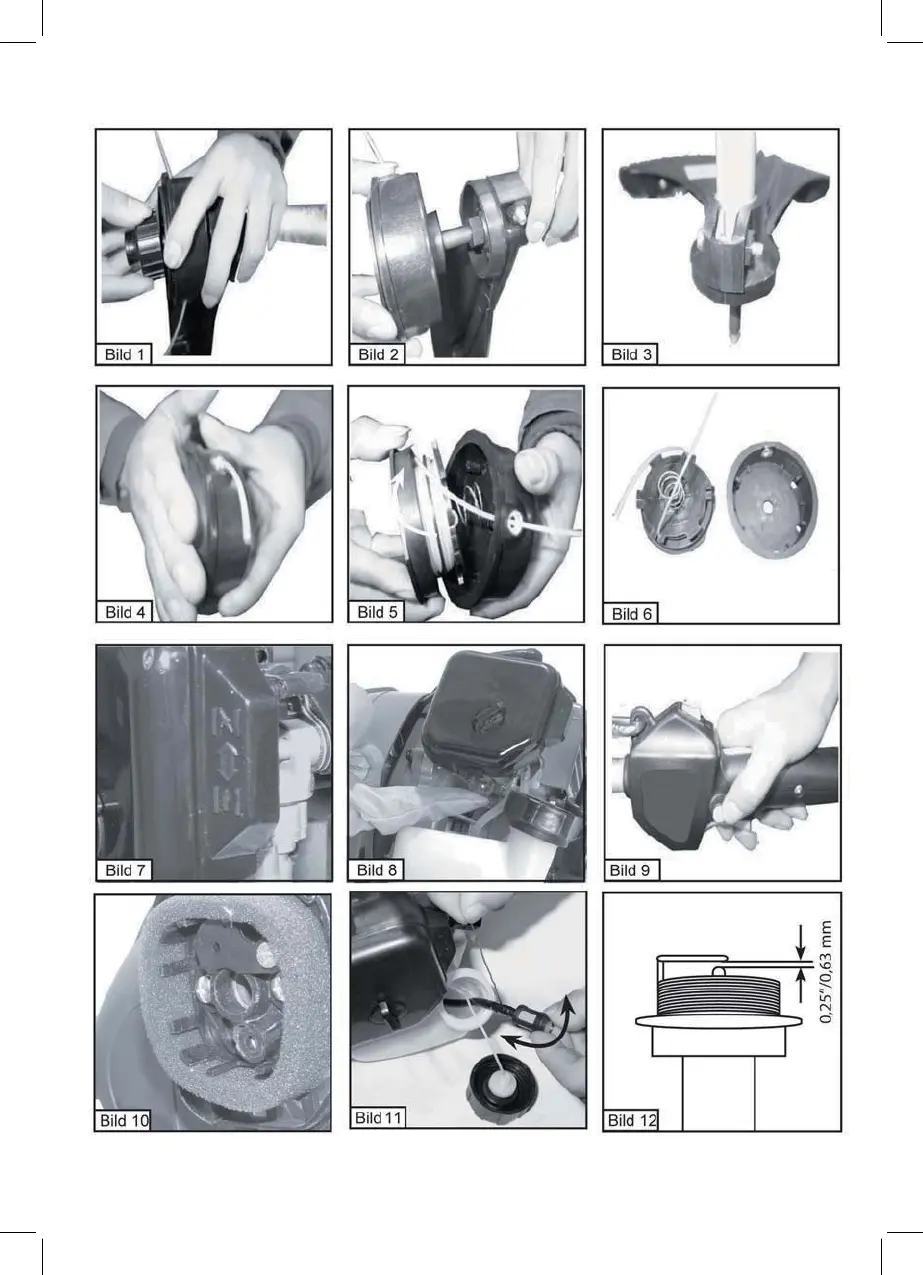 Bild 1

Bild 2

Bild 3

Bild 4

Bild 5

Bild 6

Bild 7

Bild 8

Bild 9

Bild 10

Bild 11

0,25"/0,63 mm

Bild 12