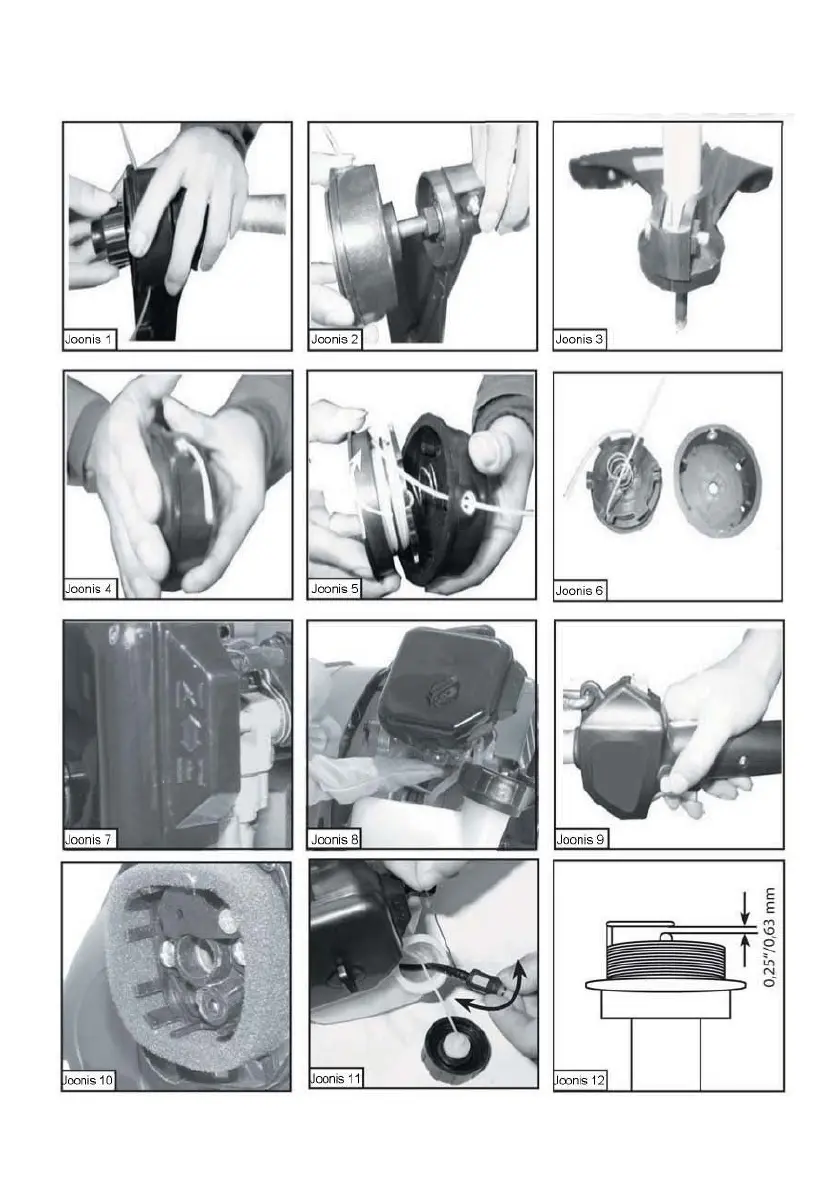 Joonis 1

Joonis 2

Joonis 3

Joonis 4

Joonis 5

Joonis 6

Joonis 7

Joonis 8

Joonis 9

Joonis 10

Joonis 11

0,25"/0,63 mm

Joonis 12