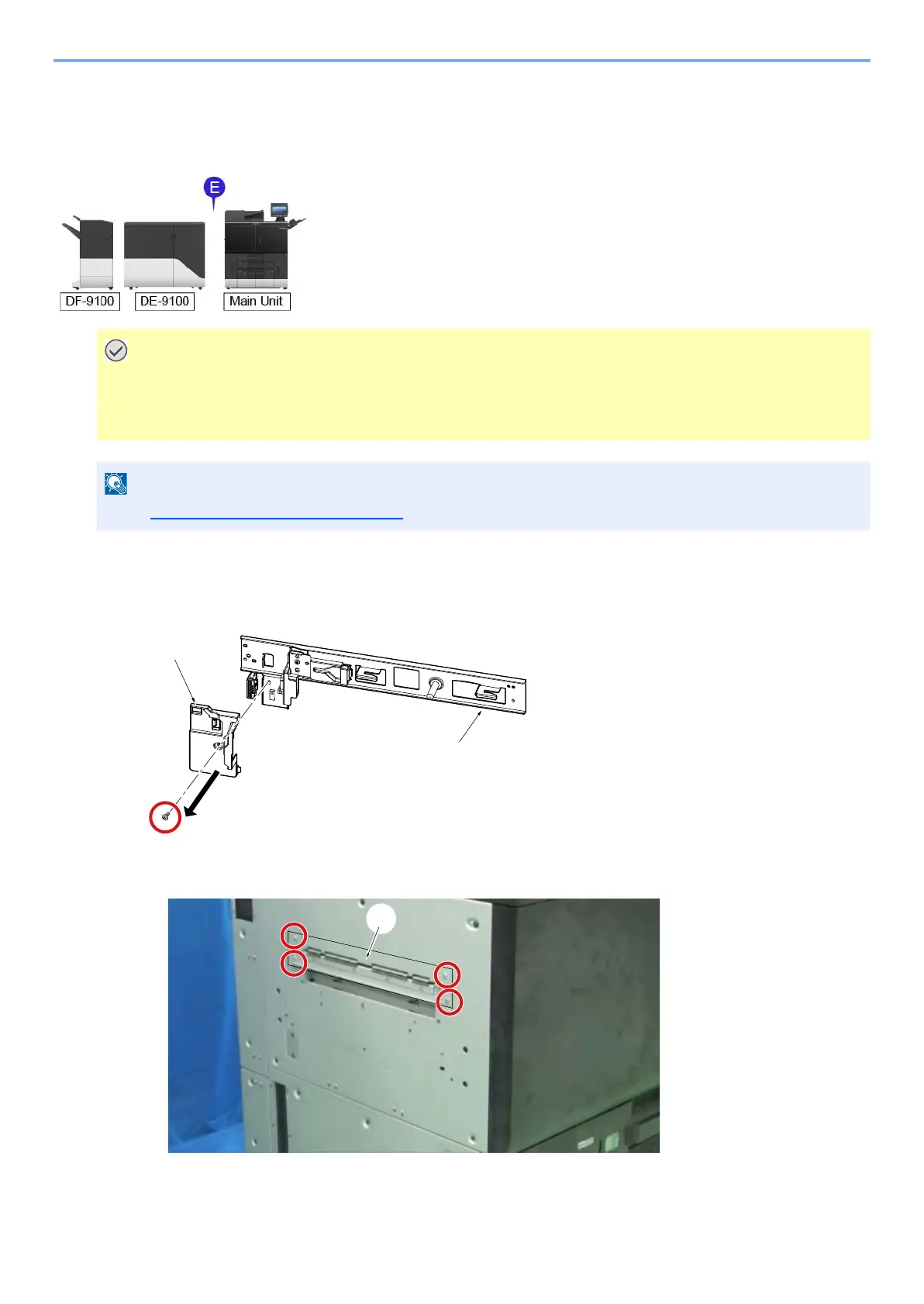 E

DF-9100

DE-9100

Main Unit