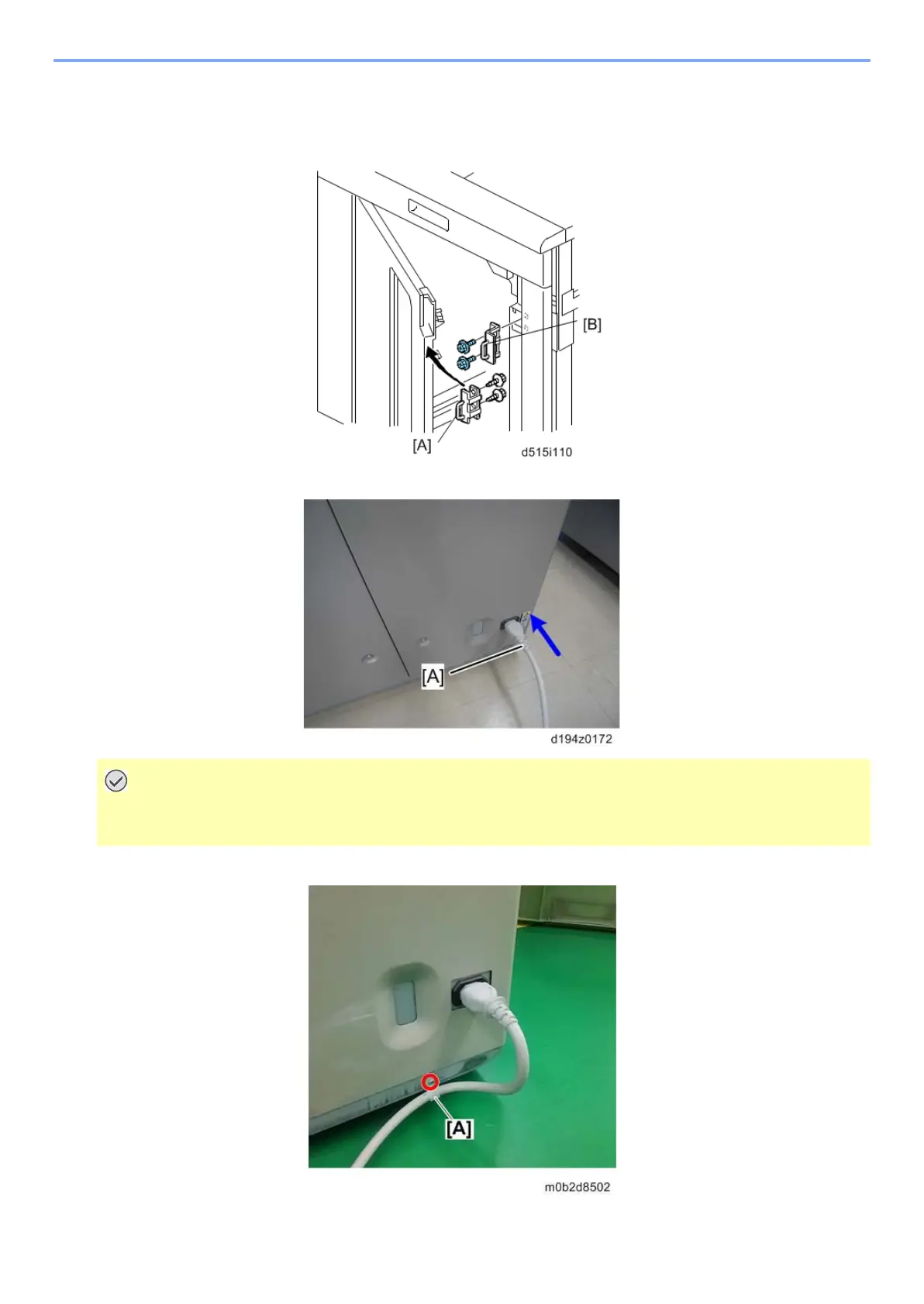 [B]

[A]

d515i110

[A]

d194z0172

[A]

m0b2d8502