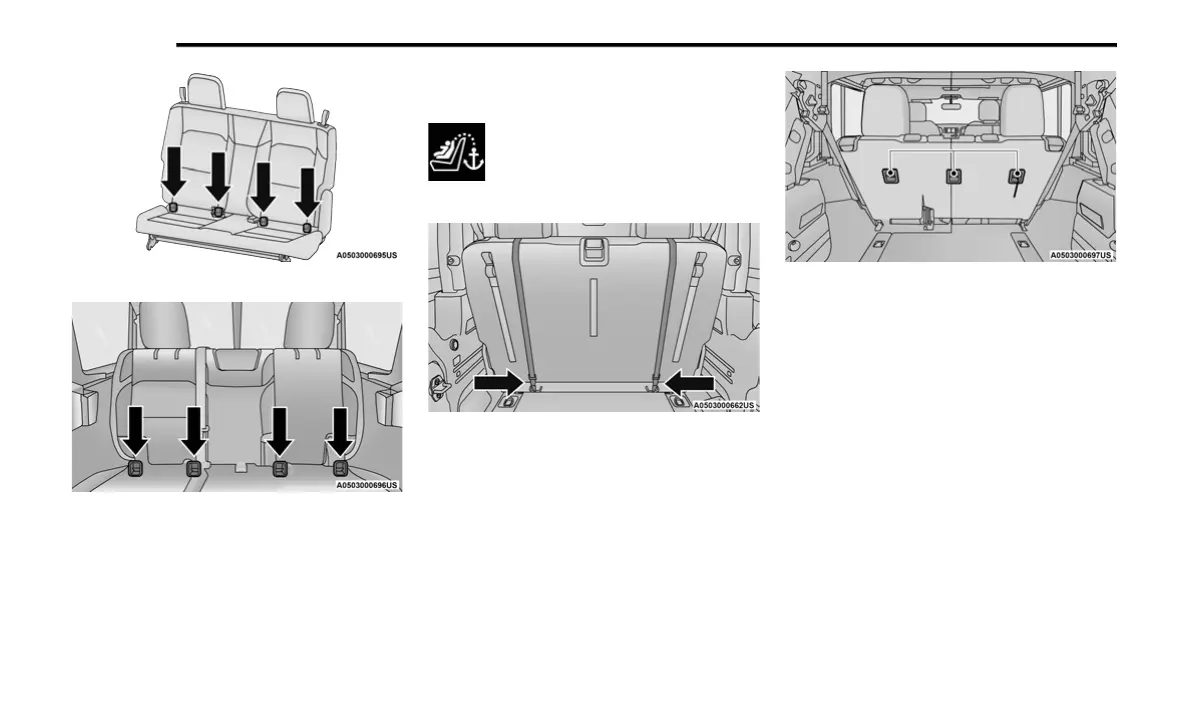 A0503000695US

A0503000696US

A0503000662US

A0503000697US