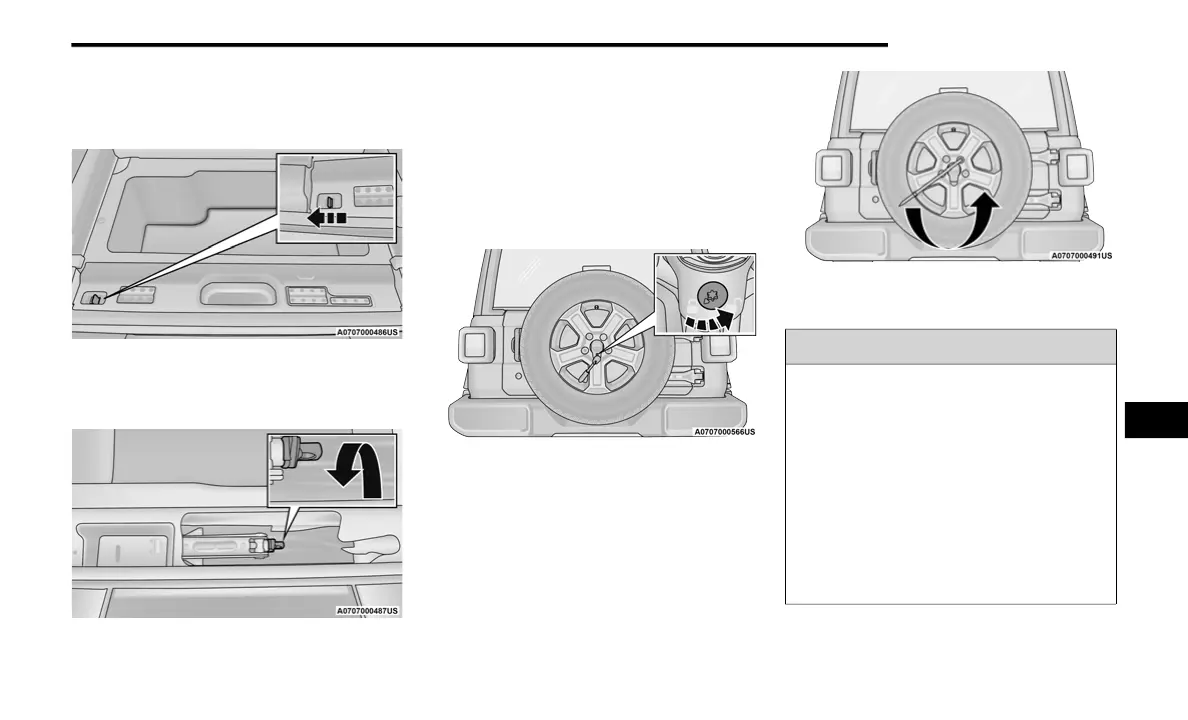 A0707000486US

A0707000487US

A0707000566US

A0707000491US