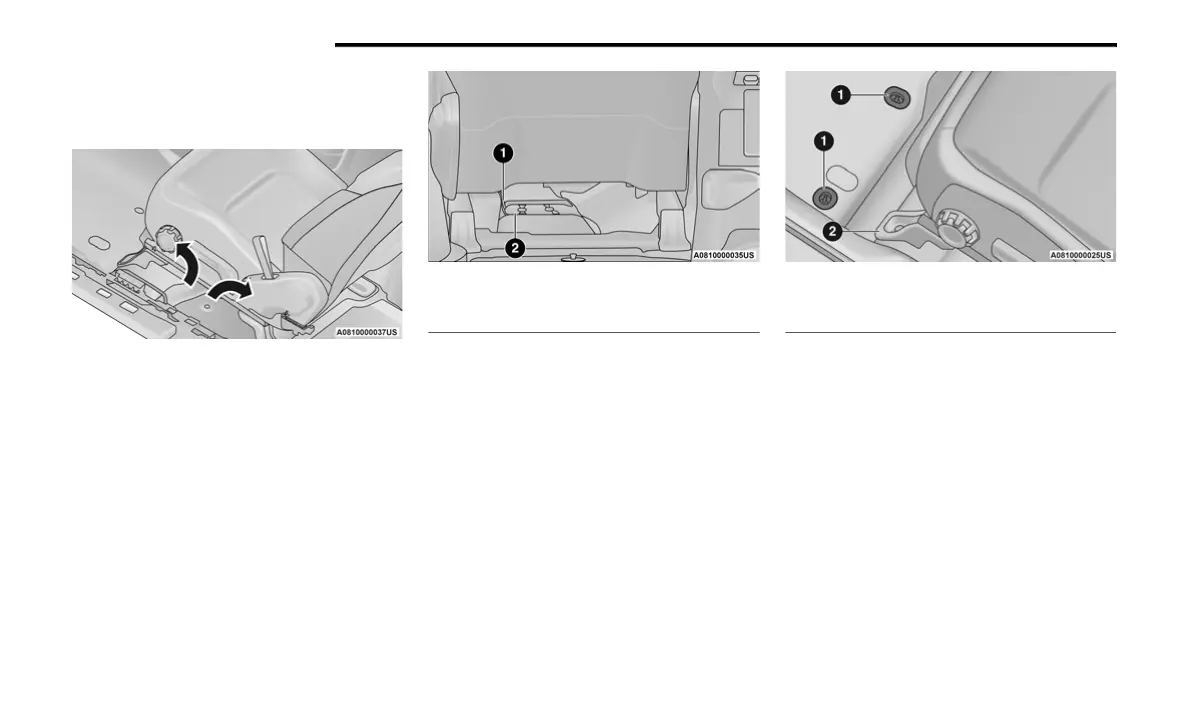 A0810000037US

1
2
A0810000035US

1
1
2
A0810000025US