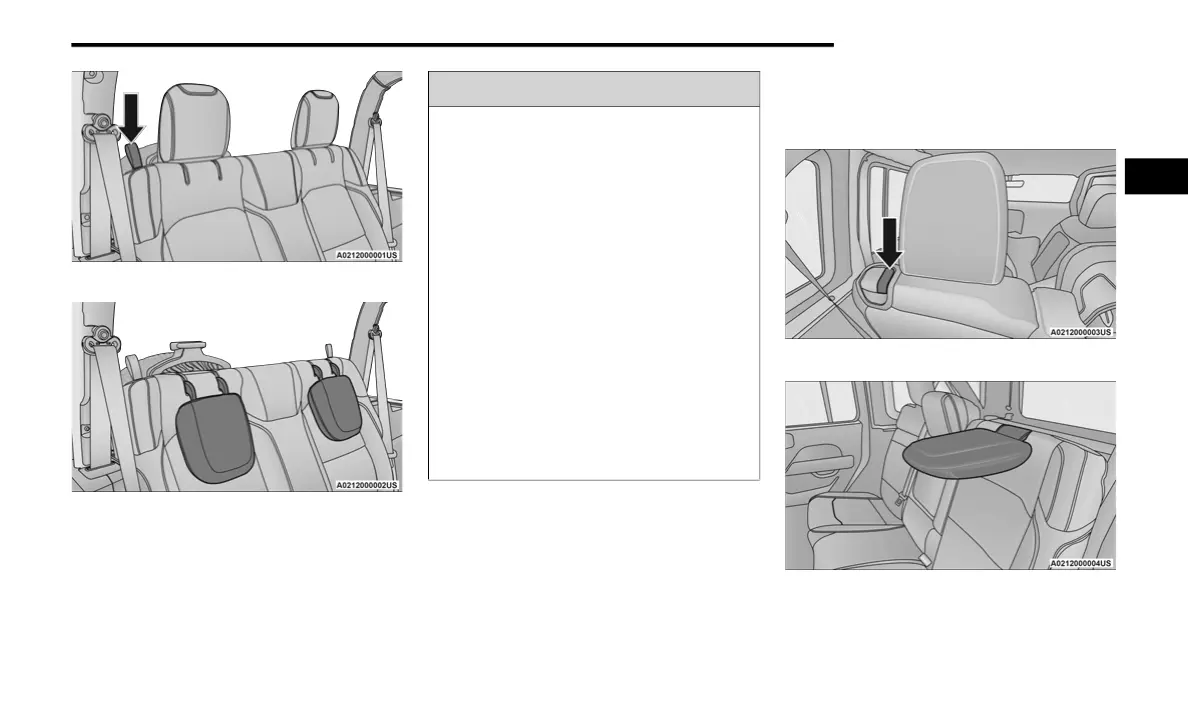 A0212000001US

A0212000002US

A0212000003US

A0212000004US