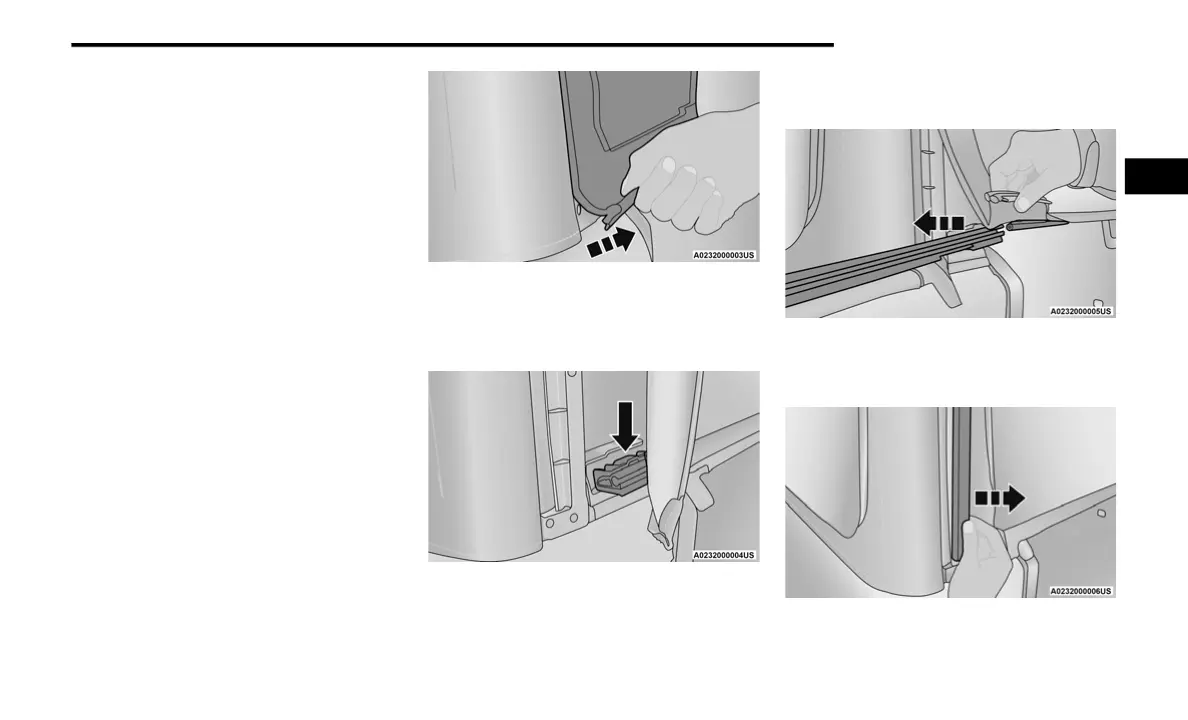 A0232000003US

A0232000004US

A0232000005US

A0232000006US