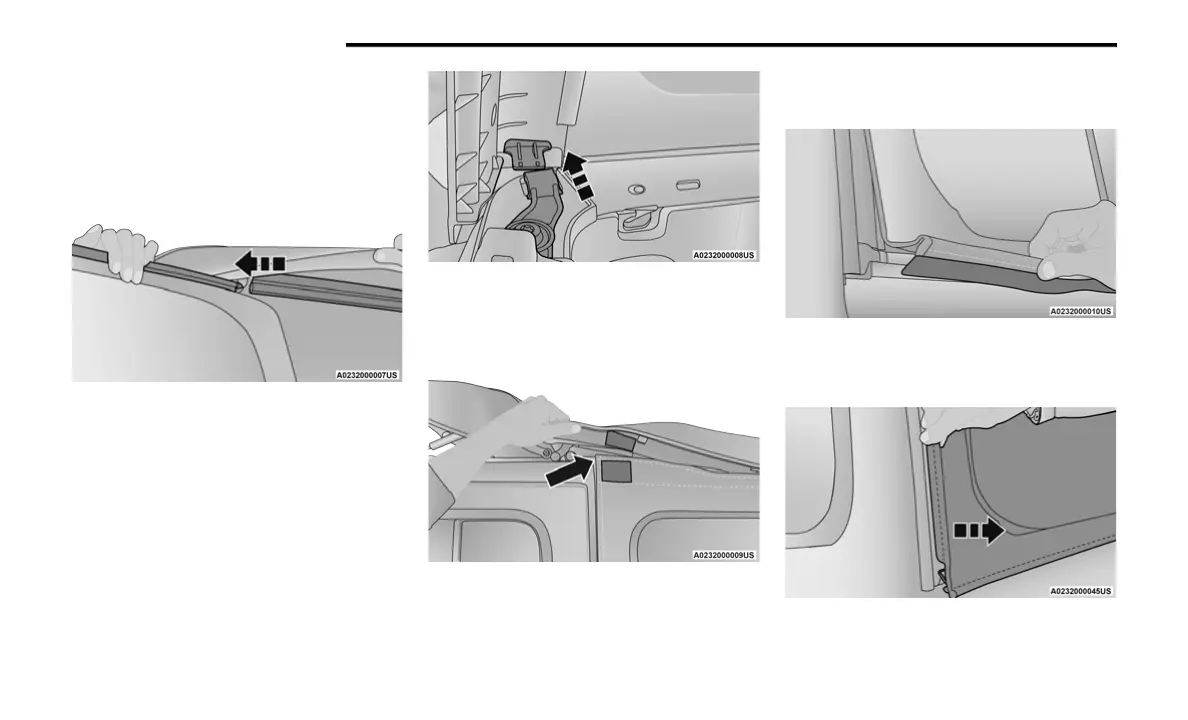 A0232000007US

A0232000008US

A0232000009US

A0232000010US

A0232000045US