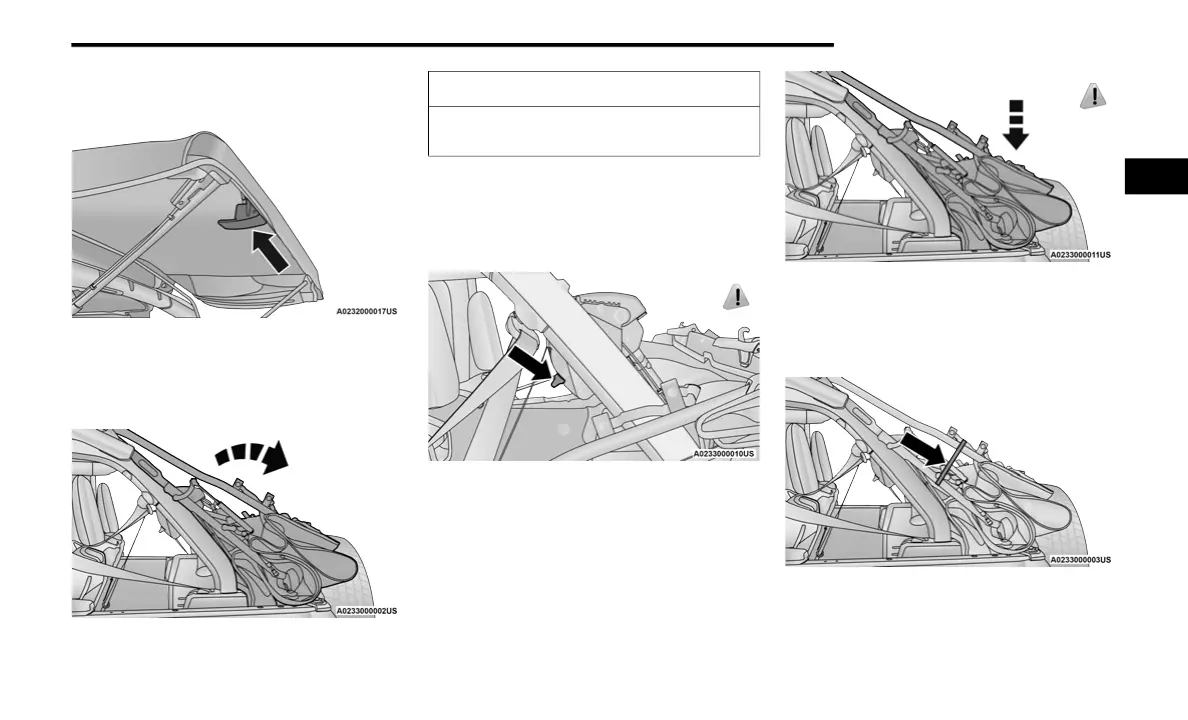 A0232000017US

A0233000002US

A0233000010US

A0233000011US

A0233000003US