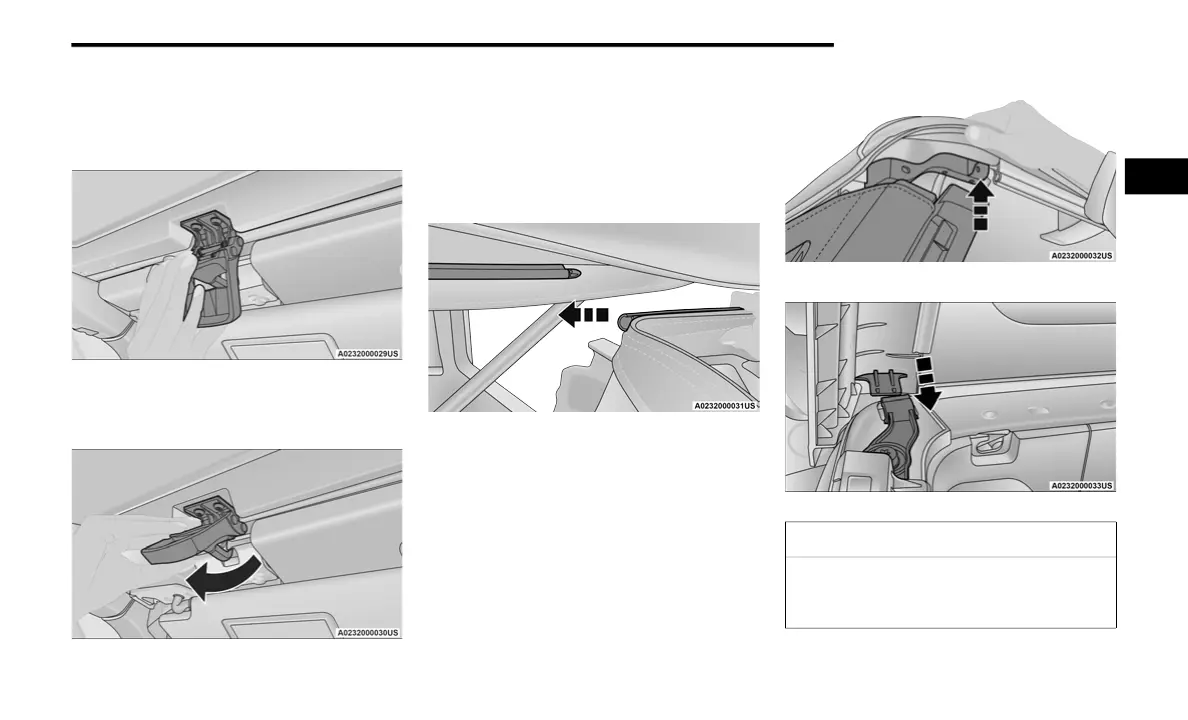 A0232000029US

A0232000030US

A0232000031US

A0232000032US

A0232000033US