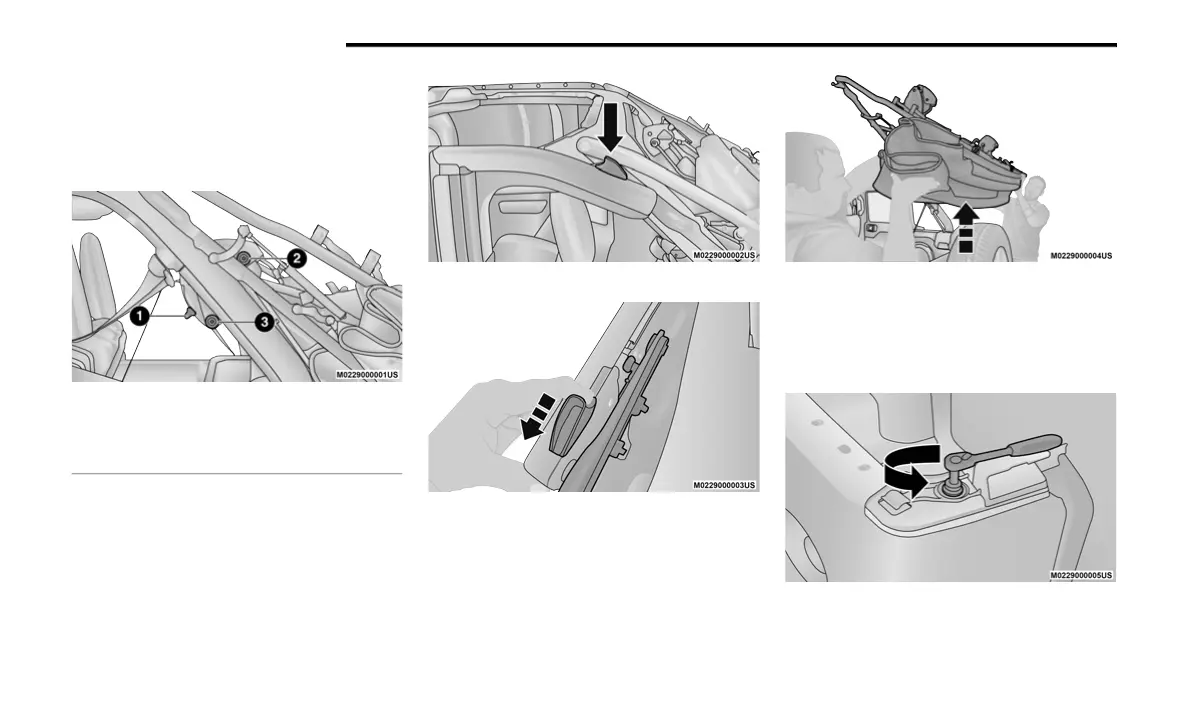 1
2
3
M0229000001US

M0229000002US

M0229000003US

M0229000004US

M0229000005US