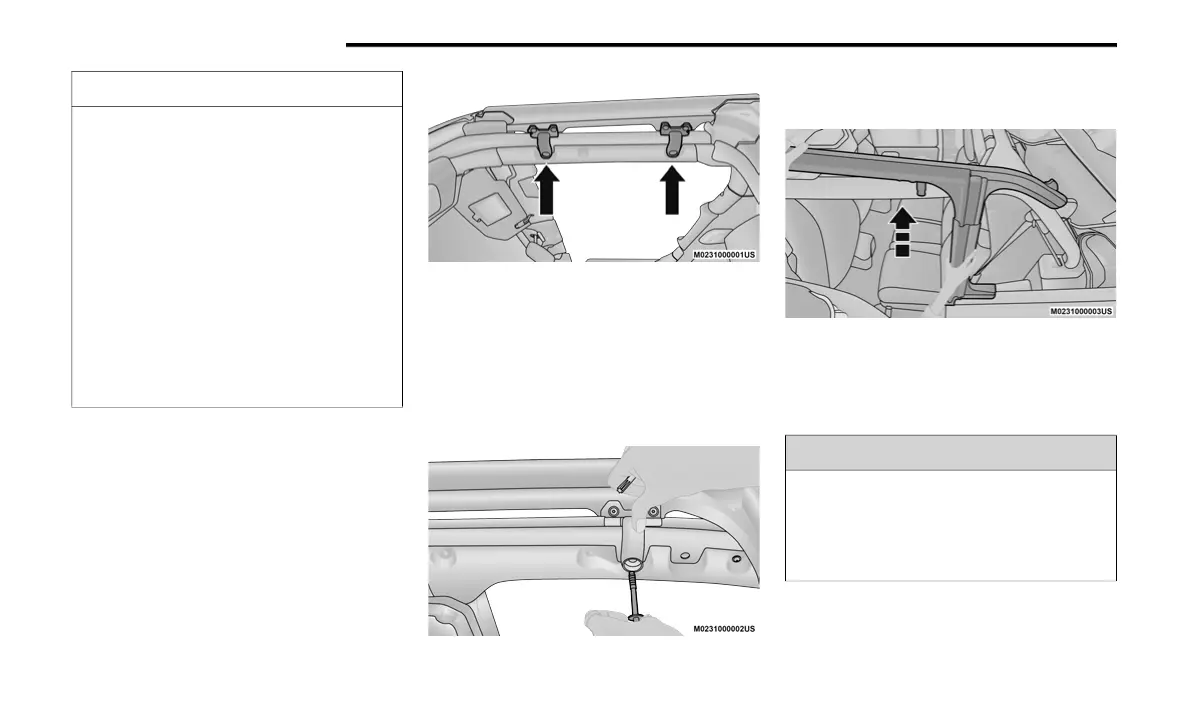 M0231000001US

M0231000002US

M0231000003US