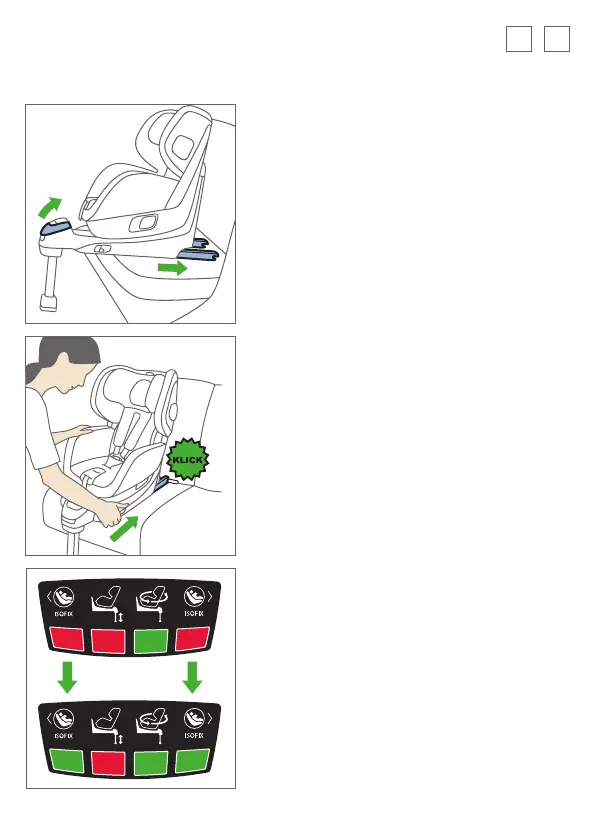 KLICK

ISOFIX

ISOFIX

ISOFIX

ISOFIX