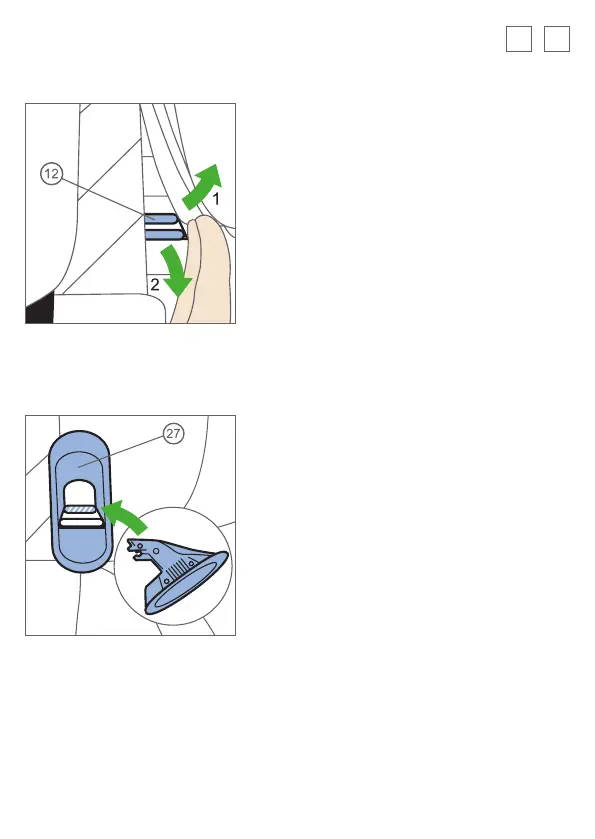 12

1

2

27