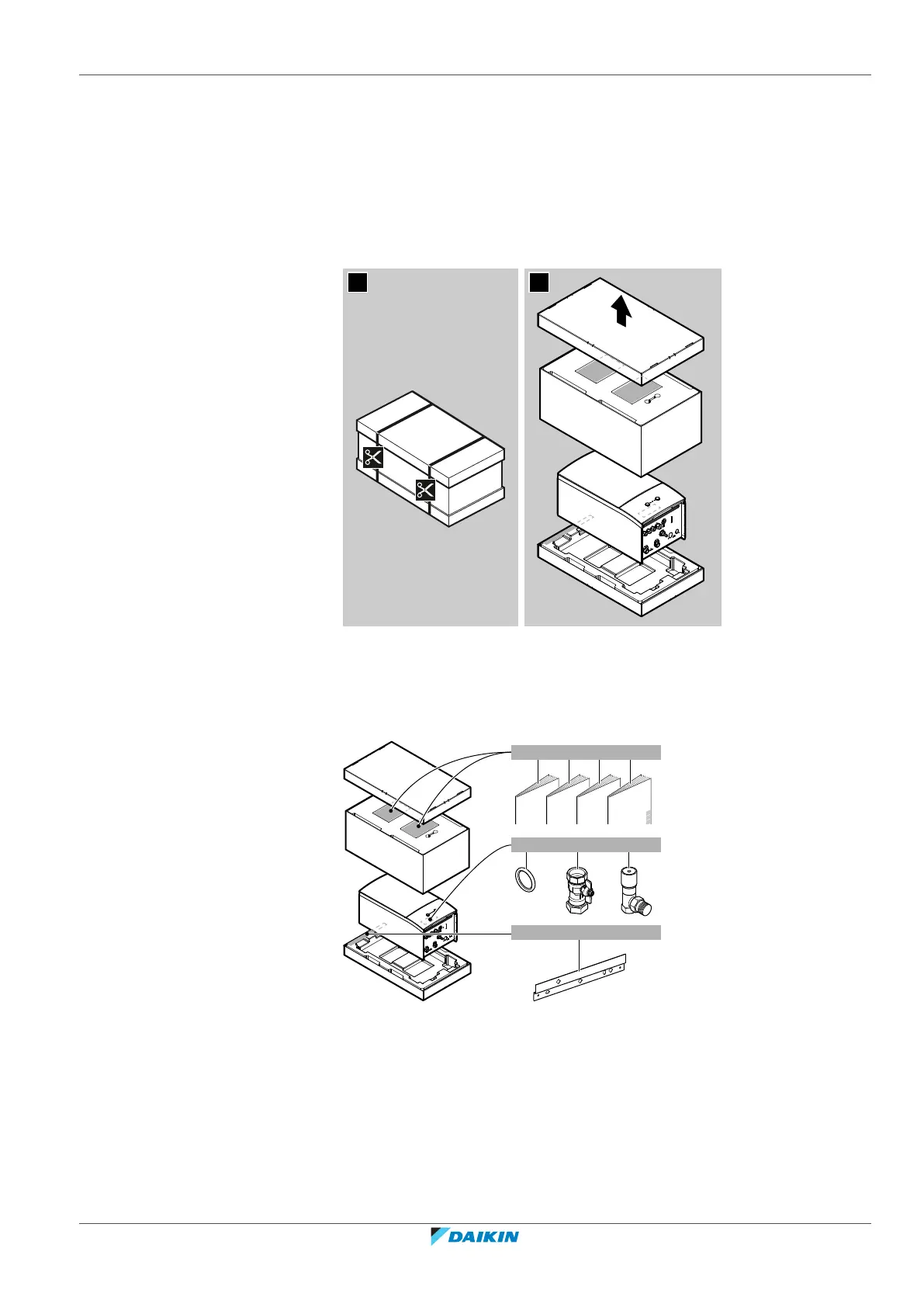 DAIKIN