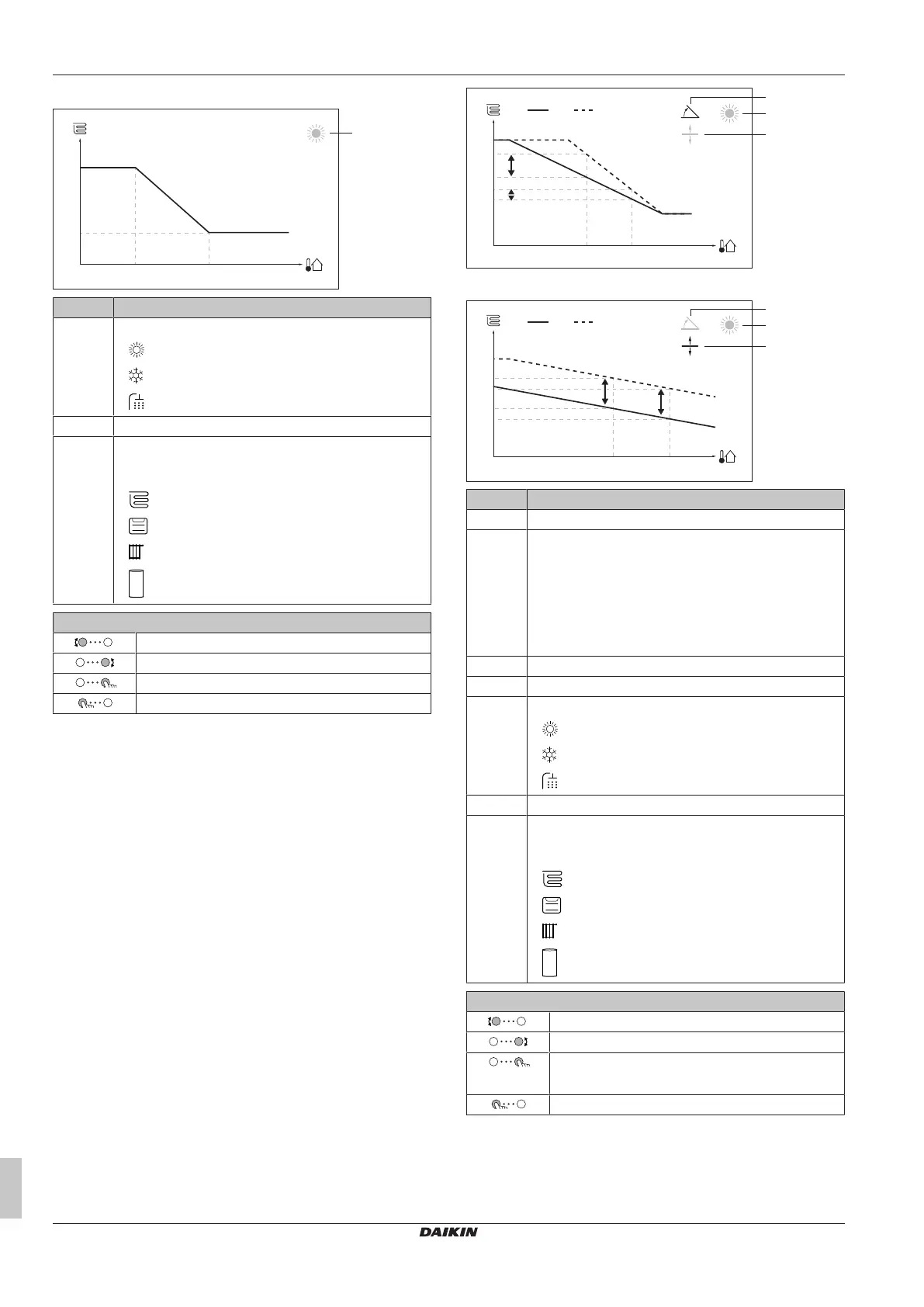 DAIKIN