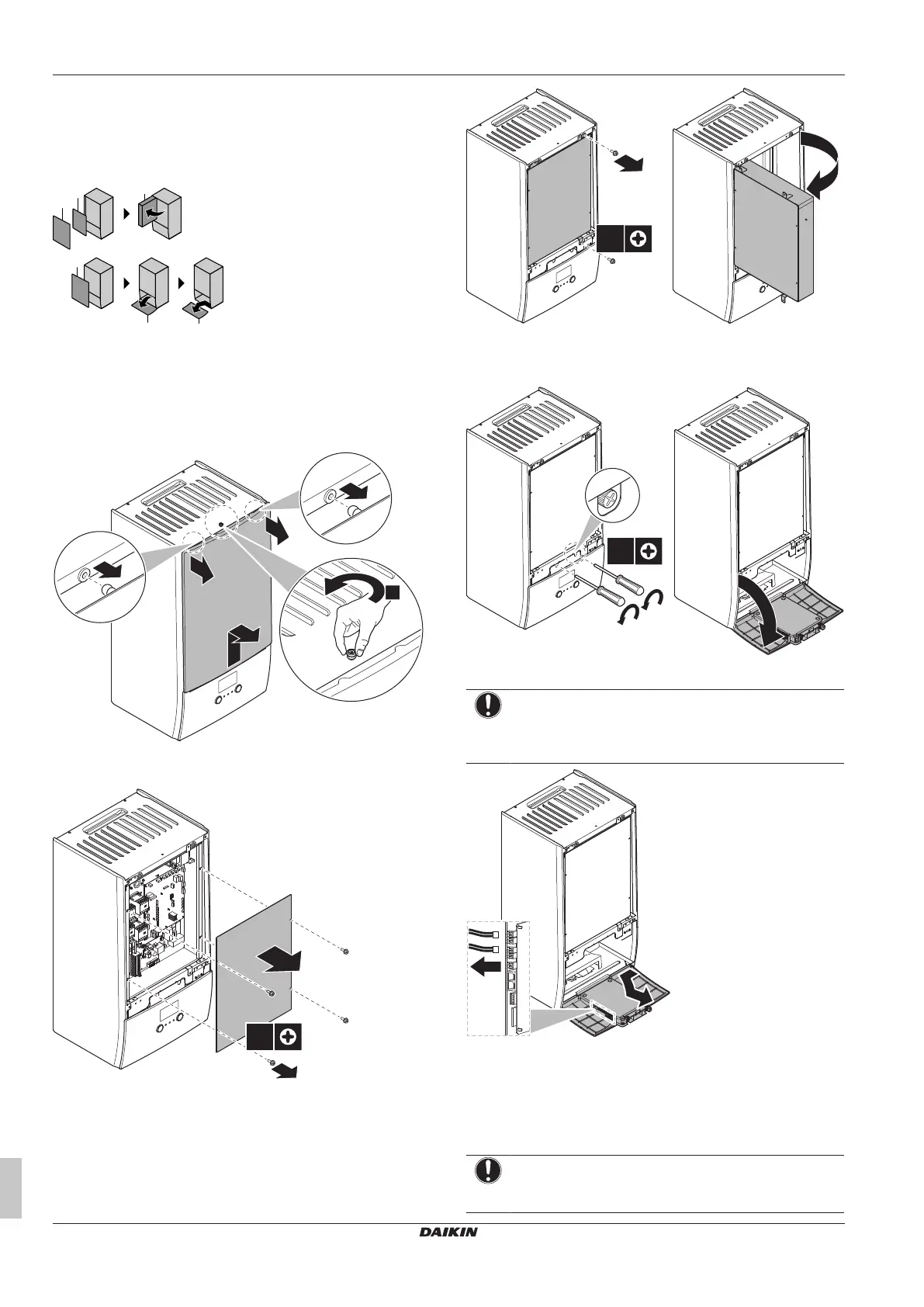 DAIKIN