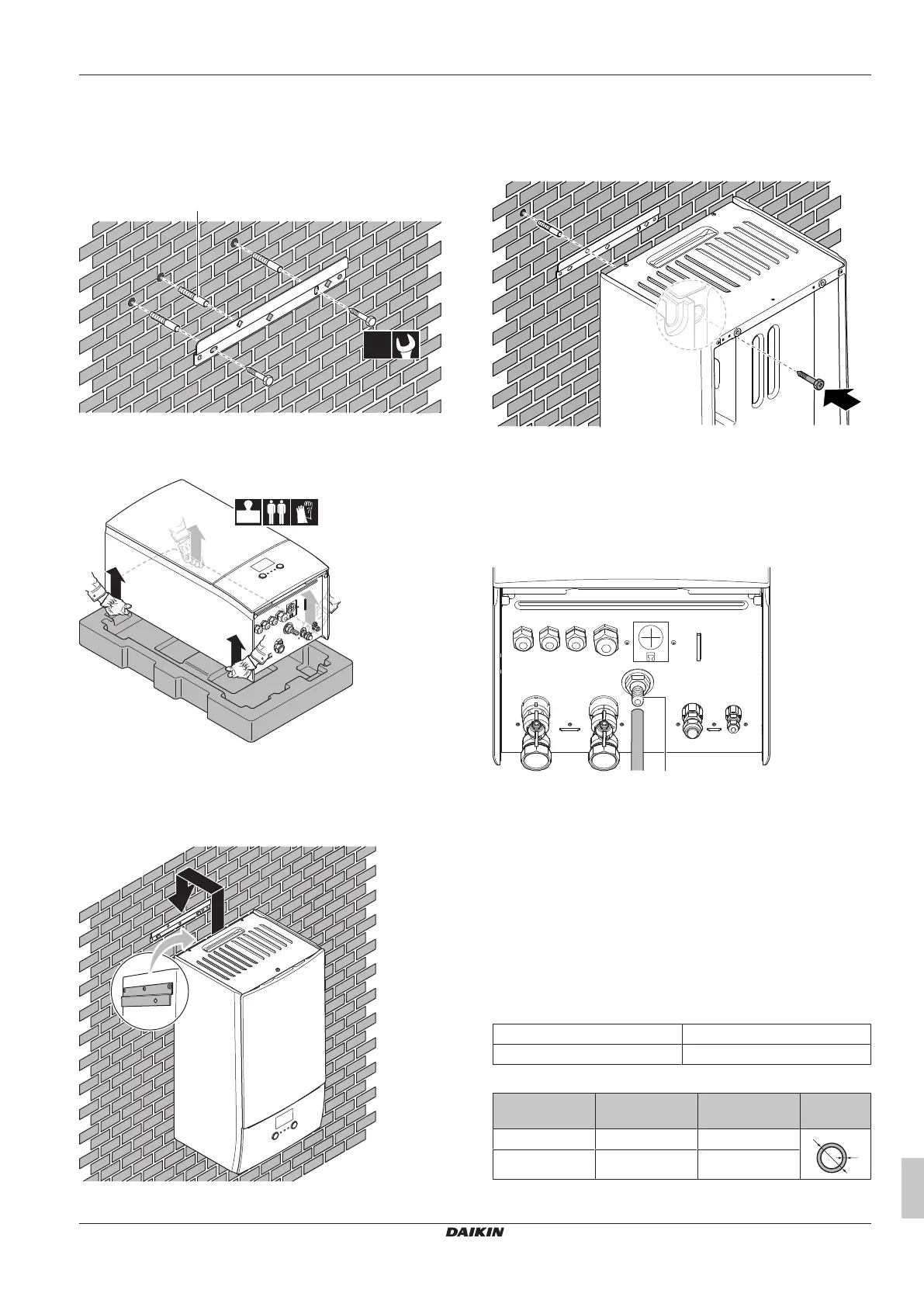 DAIKIN