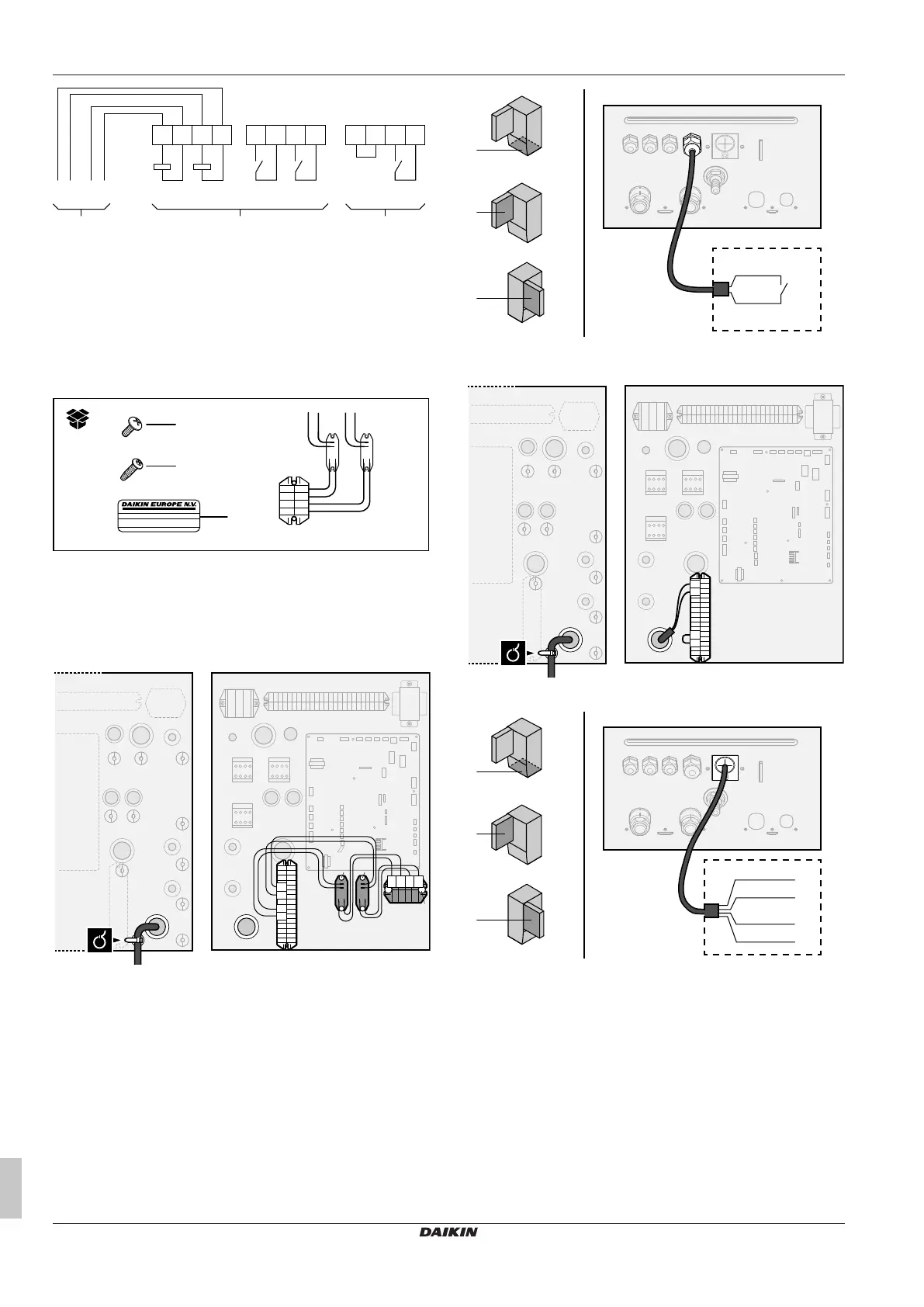 DAIKIN EUROPE N.V.

DAIKIN