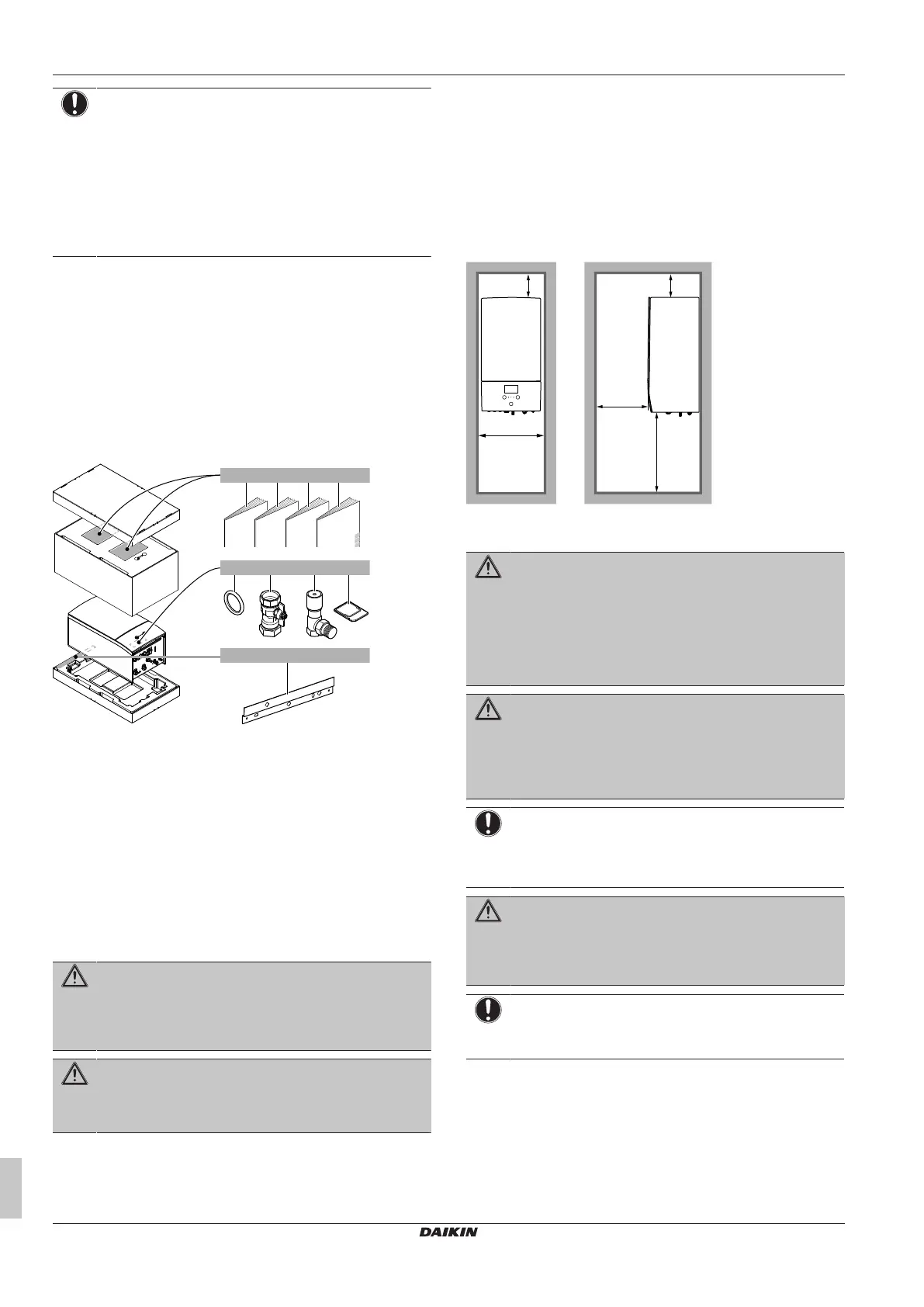 DAIKIN