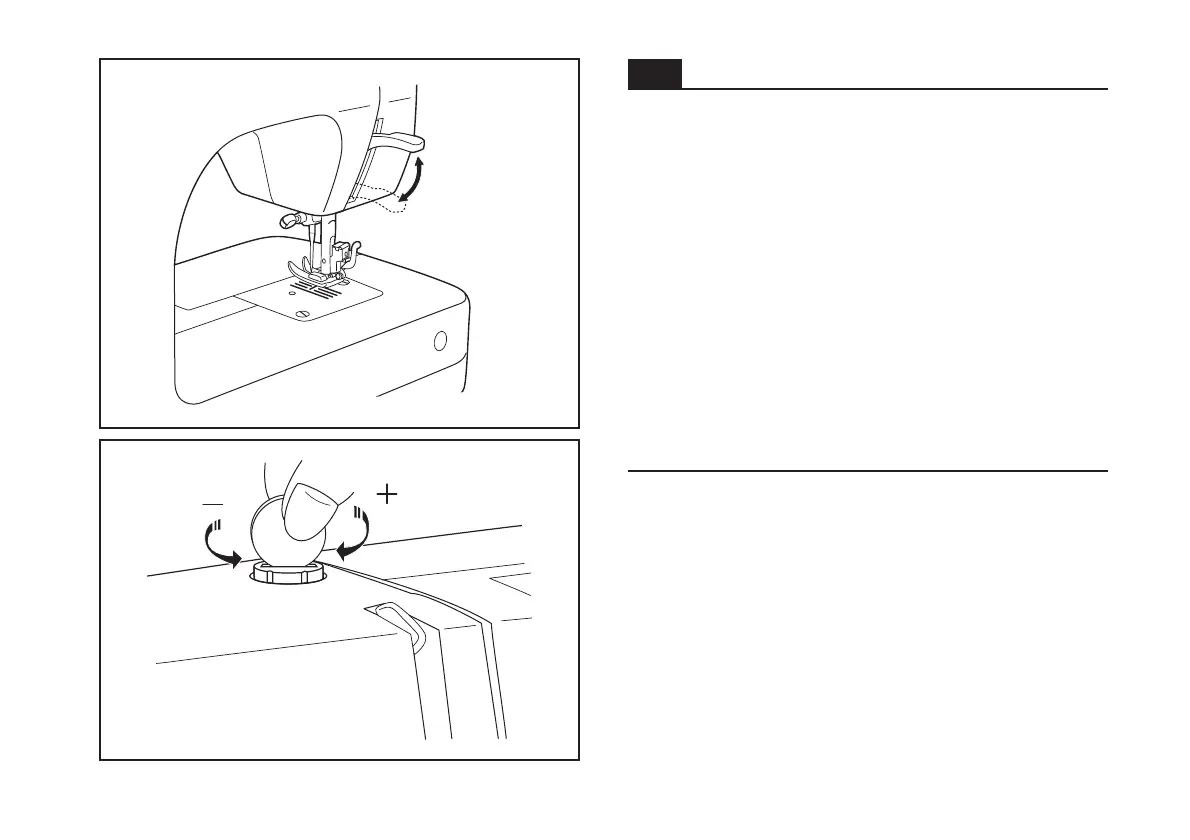 —
+