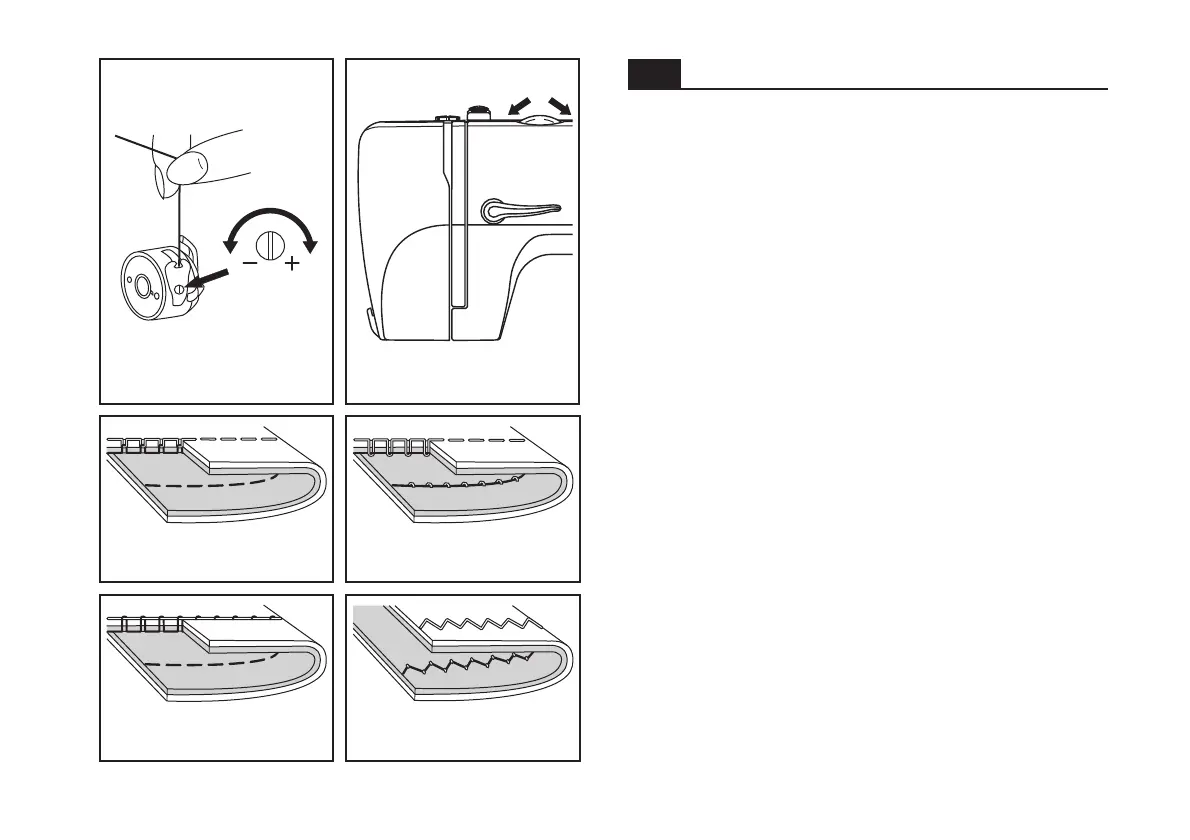 − +