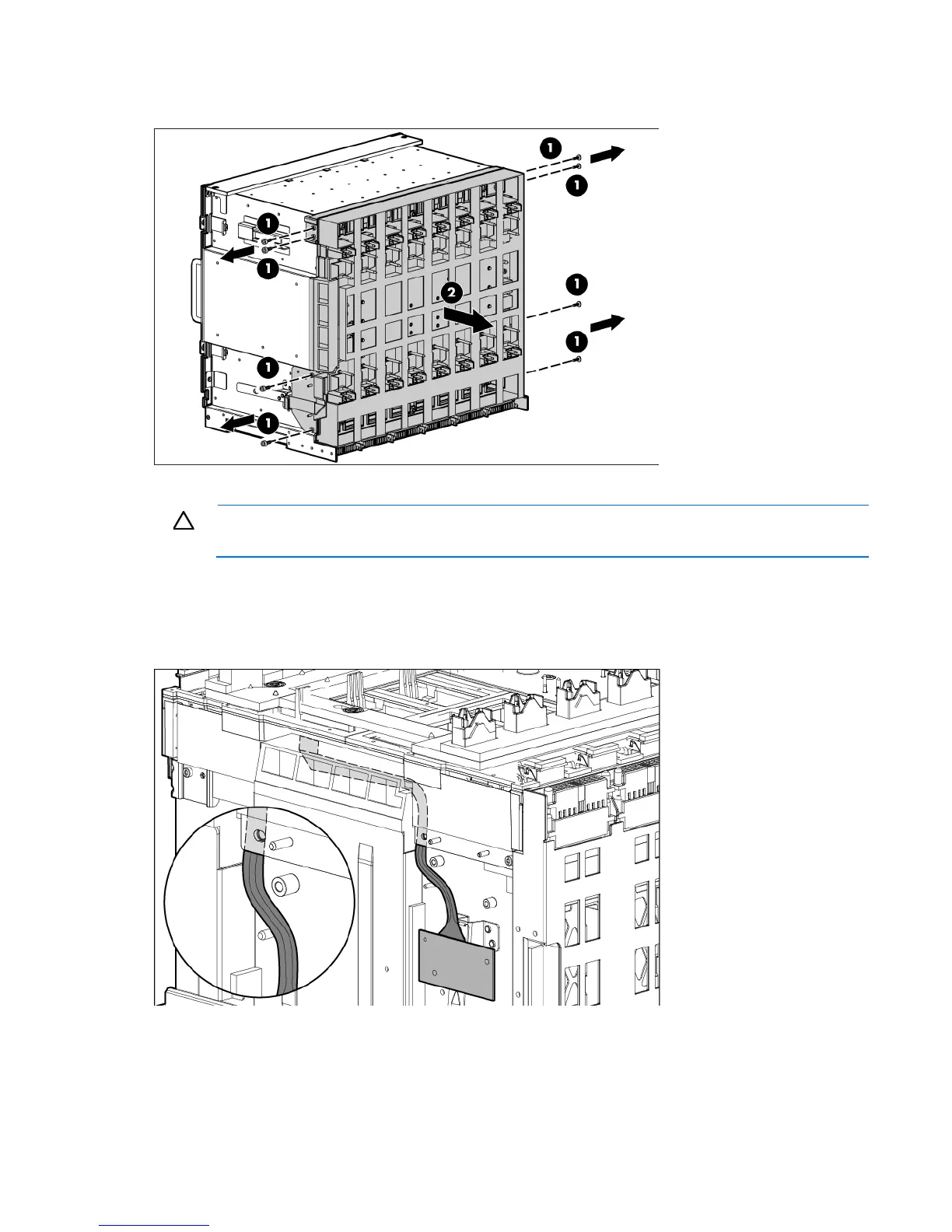 1

1

1

1

2

1

1

1

1