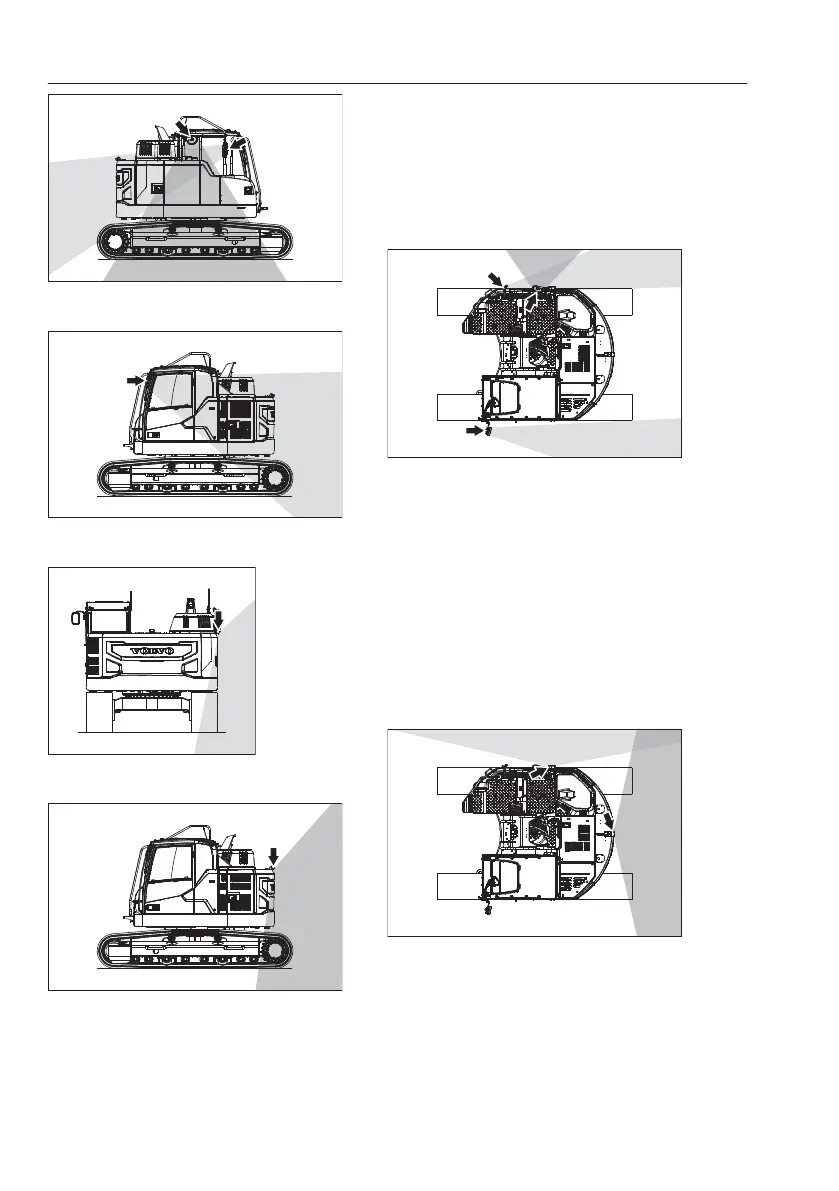 VOLVO