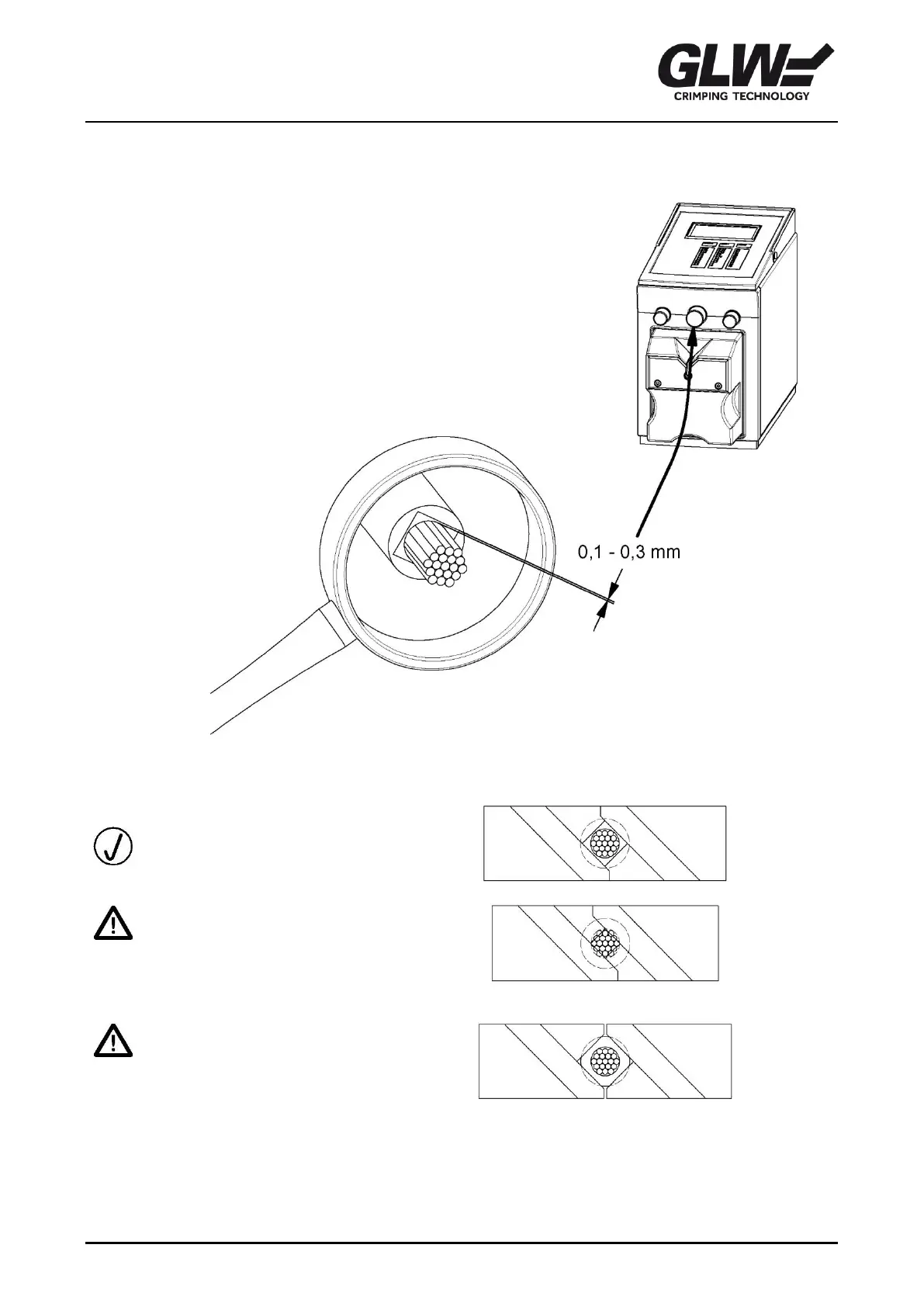 GLW
CRIMPING TECHNOLOGY

0,1 - 0,3 mm